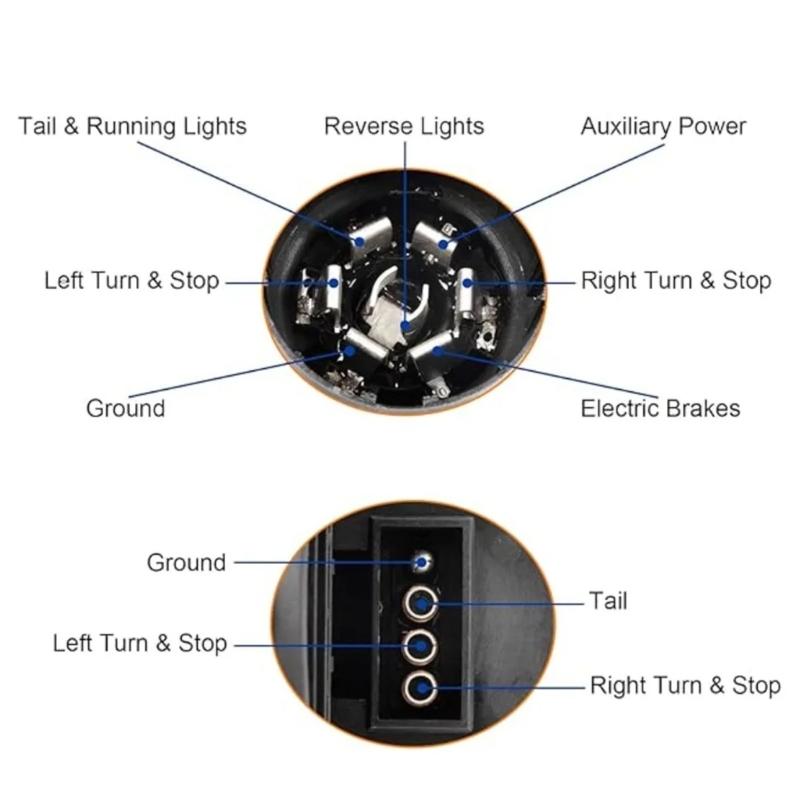 Tail & Running Lights
Reverse Lights
Auxiliary Power
Left Turn & Stop
Right Turn & Stop
Ground
Electric Brakes

Ground
Tail
Left Turn & Stop
Right Turn & Stop