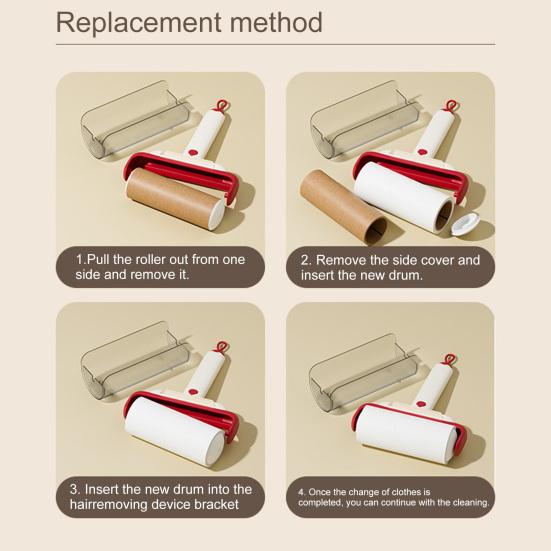 Replacement method

1.Pull the roller out from one side and remove it.

2. Remove the side cover and insert the new drum.

3. Insert the new drum into the hairremoving device bracket

4. Once the change of clothes is completed, you can continue with the cleaning.