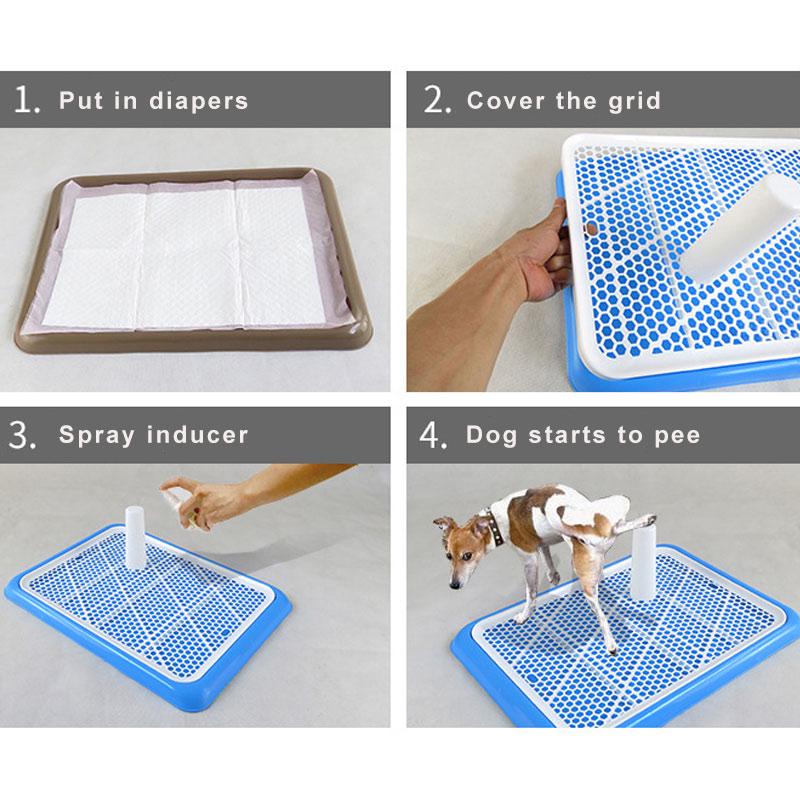 1. Put in diapers

2. Cover the grid

3. Spray inducer

4. Dog starts to pee