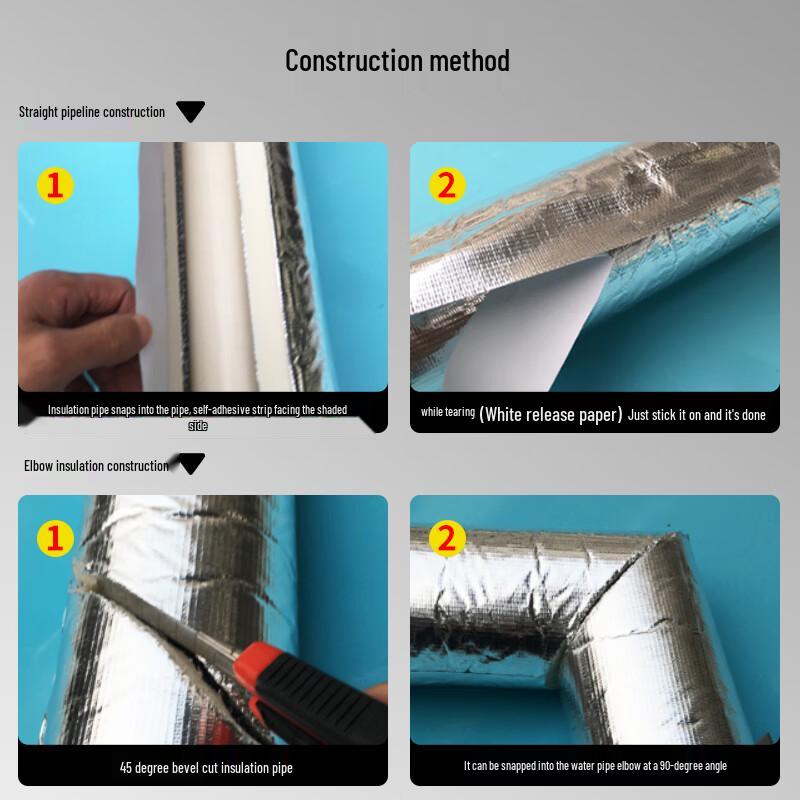 Construction method

Straight pipeline construction

1

Insulation pipe snaps into the pipe, self-adhesive strip facing the shaded side

2

while tearing (White release paper) Just stick it on and it's done

Elbow insulation construction

1

45 degree bevel cut insulation pipe

2

It can be snapped into the water pipe elbow at a 90-degree angle