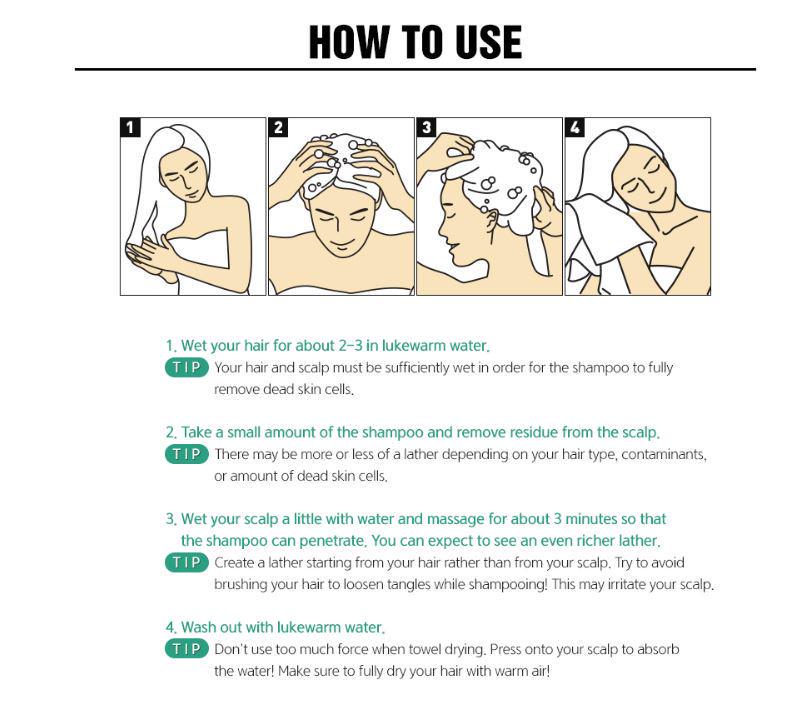 HOW TO USE

1

2

3

4

1. Wet your hair for about 2-3 in lukewarm water.

TIP Your hair and scalp must be sufficiently wet in order for the shampoo to fully remove dead skin cells.

2. Take a small amount of the shampoo and remove residue from the scalp.

TIP There may be more or less of a lather depending on your hair type, contaminants, or amount of dead skin cells.

3. Wet your scalp a little with water and massage for about 3 minutes so that the shampoo can penetrate. You can expect to see an even richer lather.

TIP Create a lather starting from your hair rather than from your scalp. Try to avoid brushing your hair to loosen tangles while shampooing! This may irritate your scalp.

4. Wash out with lukewarm water.

TIP Don't use too much force when towel drying. Press onto your scalp to absorb the water! Make sure to fully dry your hair with warm air!