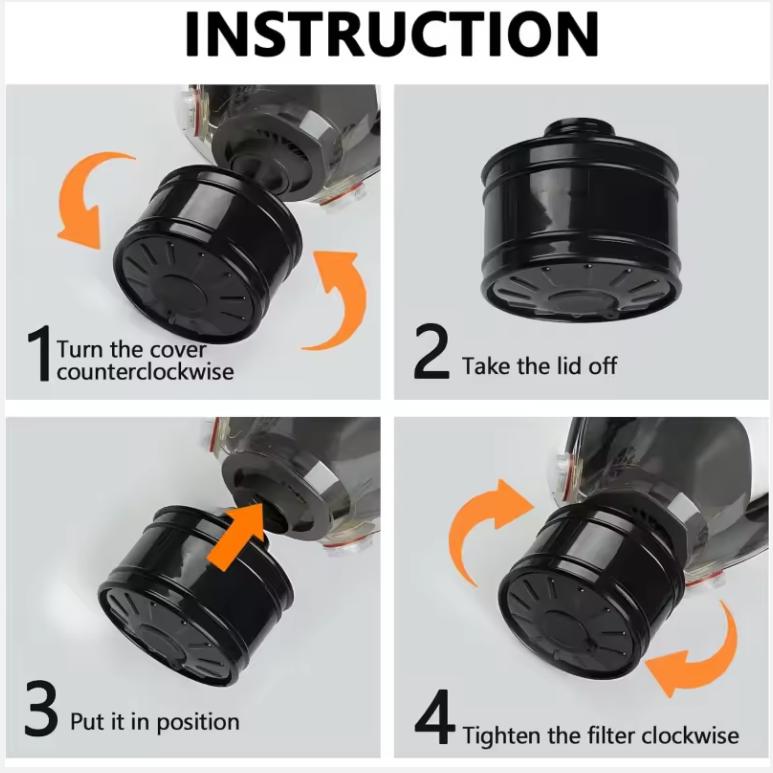 INSTRUCTION

1 Turn the cover counterclockwise

2 Take the lid off

3 Put it in position

4 Tighten the filter clockwise