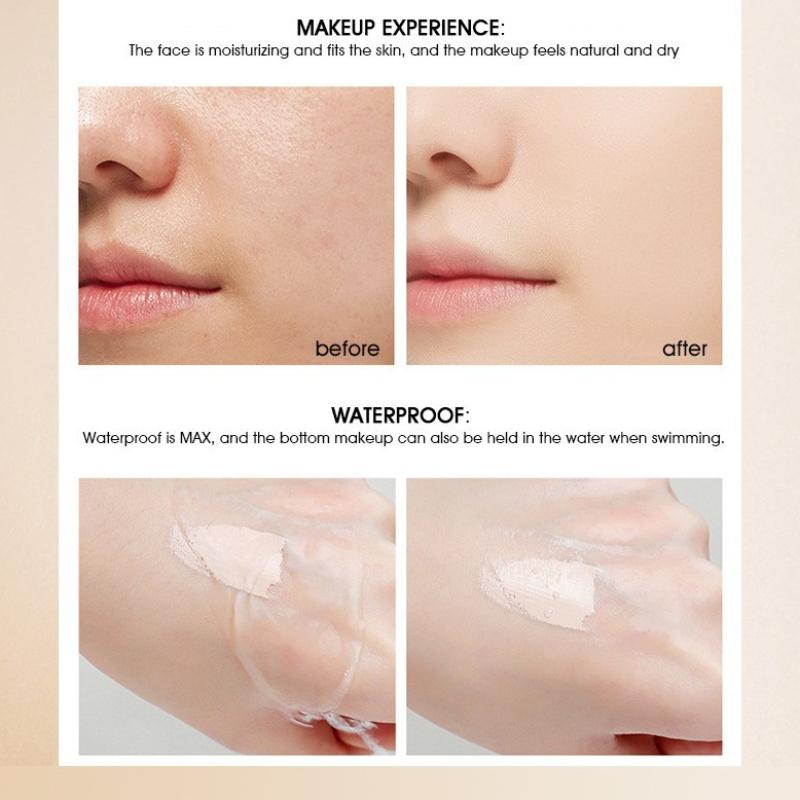 MAKEUP EXPERIENCE:
The face is moisturizing and fits the skin, and the makeup feels natural and dry

before

after

WATERPROOF:
Waterproof is MAX, and the bottom makeup can also be held in the water when swimming.