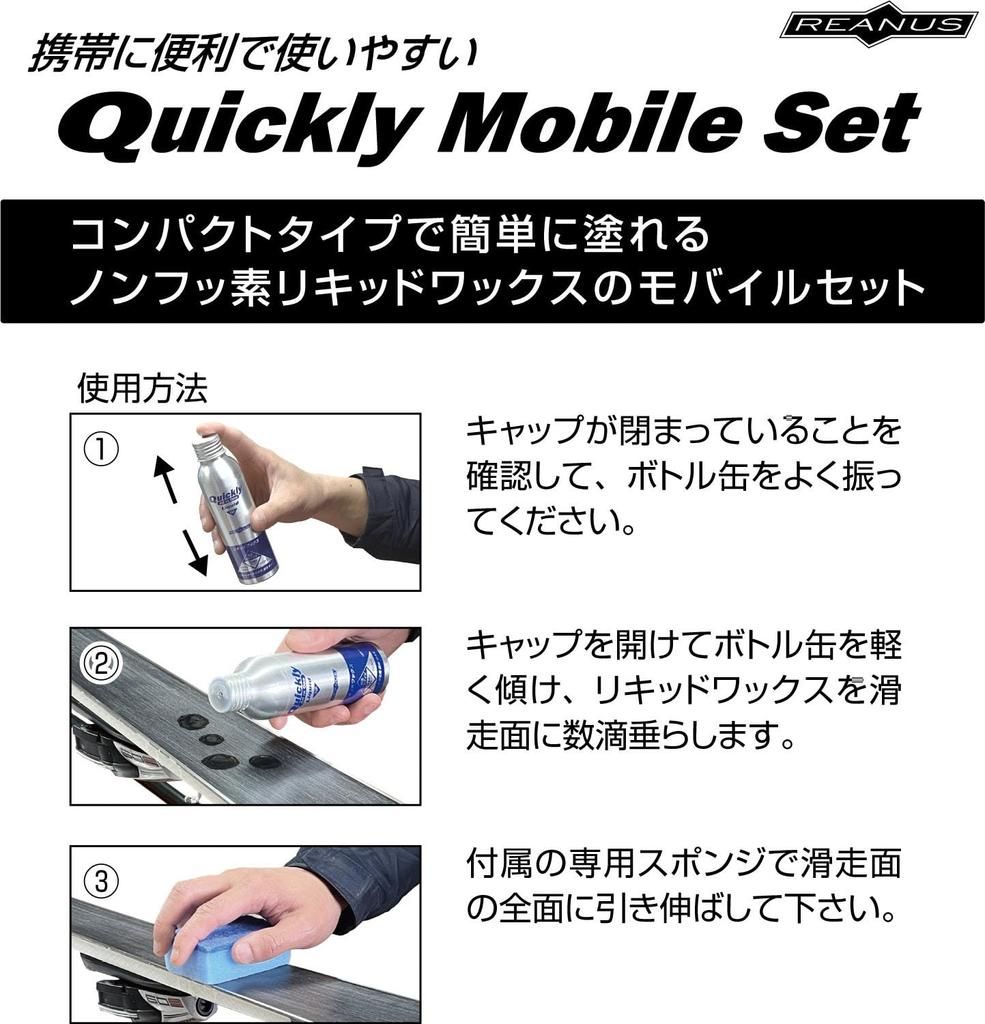 REANUS

携帯に便利で使いやすい

Quickly Mobile Set

コンパクトタイプで簡単に塗れる
ノンフッ素リキッドワックスのモバイルセット

使用方法

①

Quickly

キャップが閉まっていることを確認して、ボトル缶をよく振ってください。

②

Quickly

キャップを開けてボトル缶を軽く傾け、リキッドワックスを滑走面に数滴垂らします。

③

付属の専用スポンジで滑走面の全面に引き伸ばして下さい。