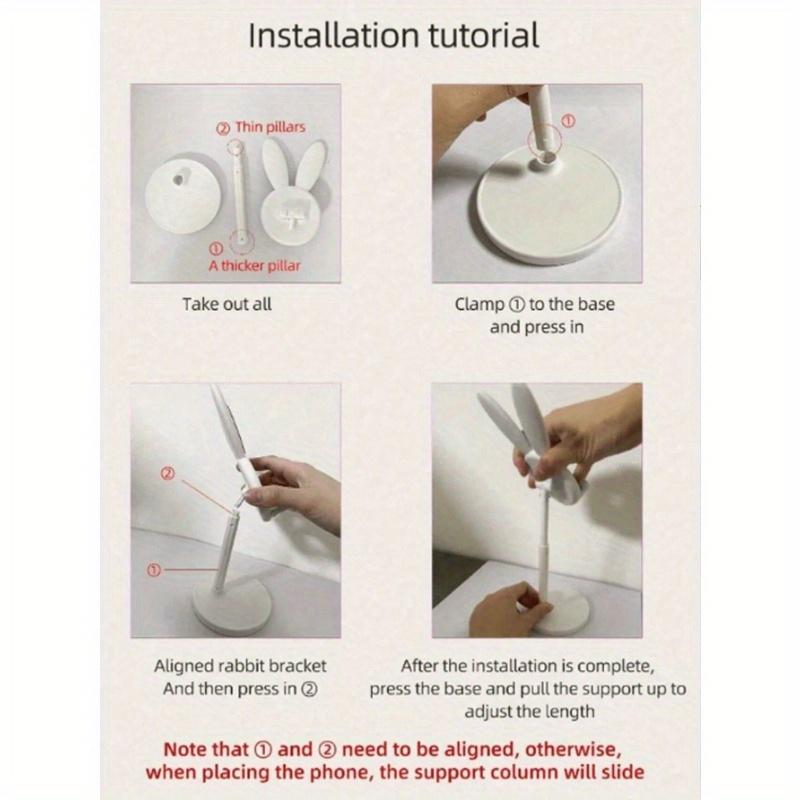 Installation tutorial

② Thin pillars

①
A thicker pillar

Take out all

①

Clamp ① to the base and press in

②

①

Aligned rabbit bracket And then press in ②

After the installation is complete, press the base and pull the support up to adjust the length

Note that ① and ② need to be aligned, otherwise, when placing the phone, the support column will slide