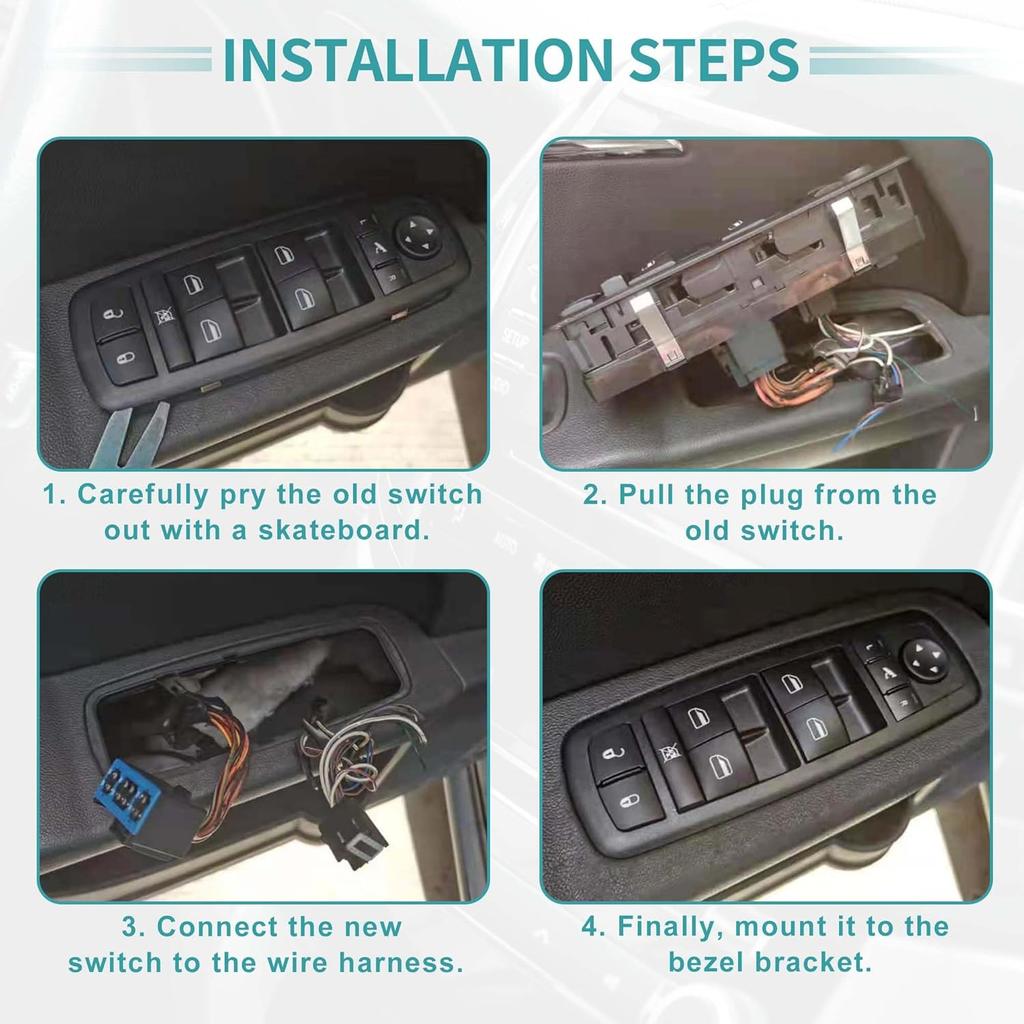 INSTALLATION STEPS

1. Carefully pry the old switch out with a skateboard.

2. Pull the plug from the old switch.

3. Connect the new switch to the wire harness.

4. Finally, mount it to the bezel bracket.