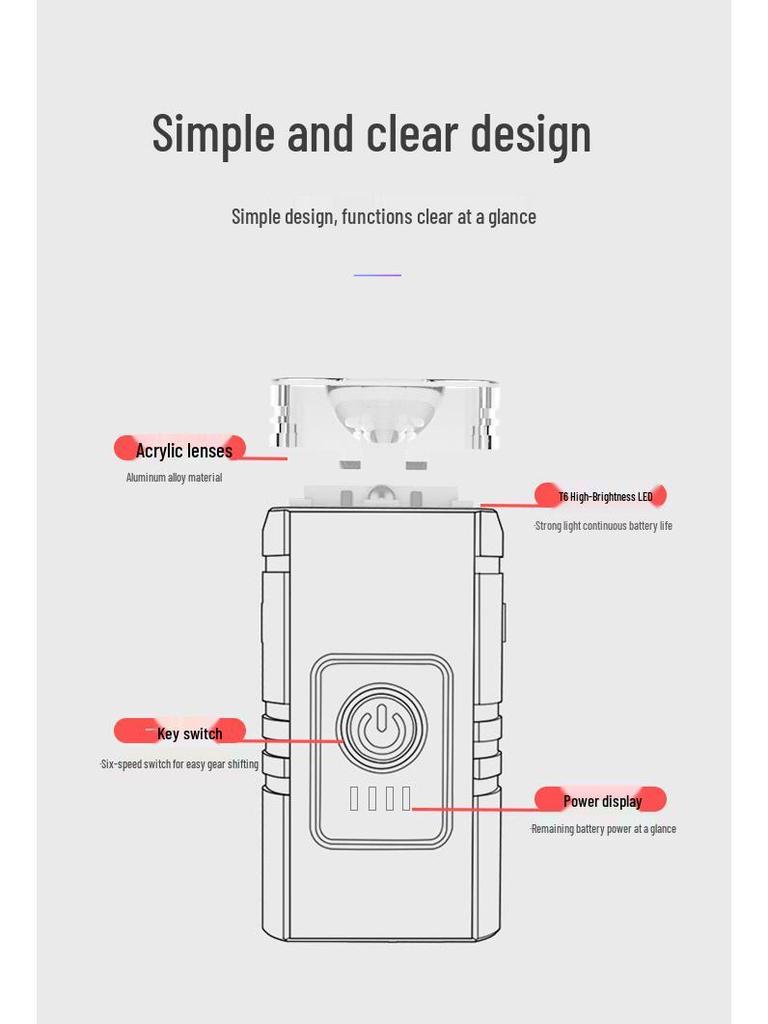 Simple and clear design

Simple design, functions clear at a glance

Acrylic lenses
Aluminum alloy material

T6 High-Brightness LED
Strong light continuous battery life

Key switch
Six-speed switch for easy gear shifting

Power display
Remaining battery power at a glance