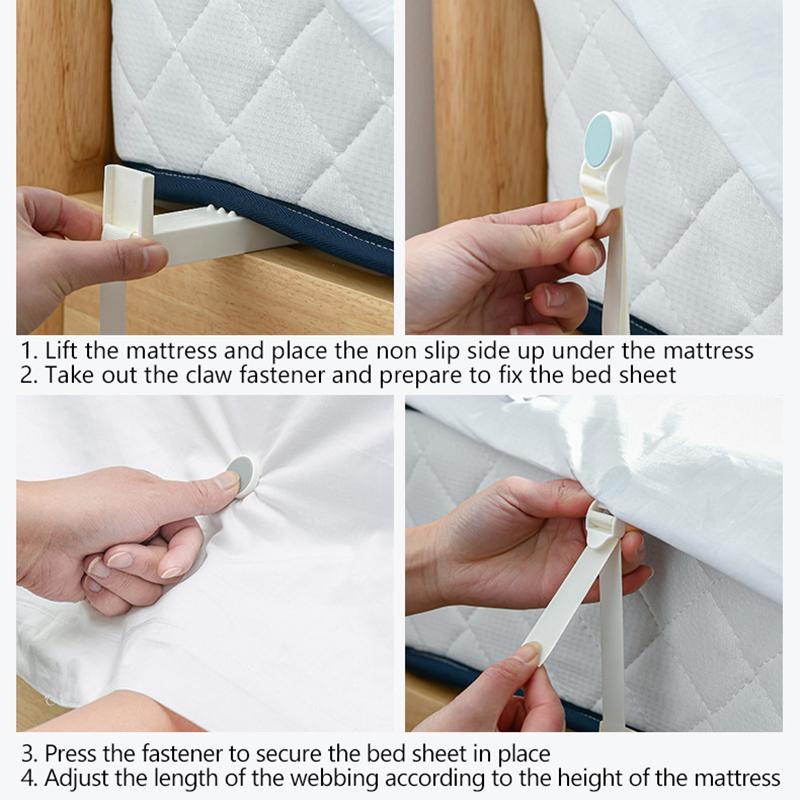 1. Lift the mattress and place the non slip side up under the mattress
2. Take out the claw fastener and prepare to fix the bed sheet

3. Press the fastener to secure the bed sheet in place
4. Adjust the length of the webbing according to the height of the mattress