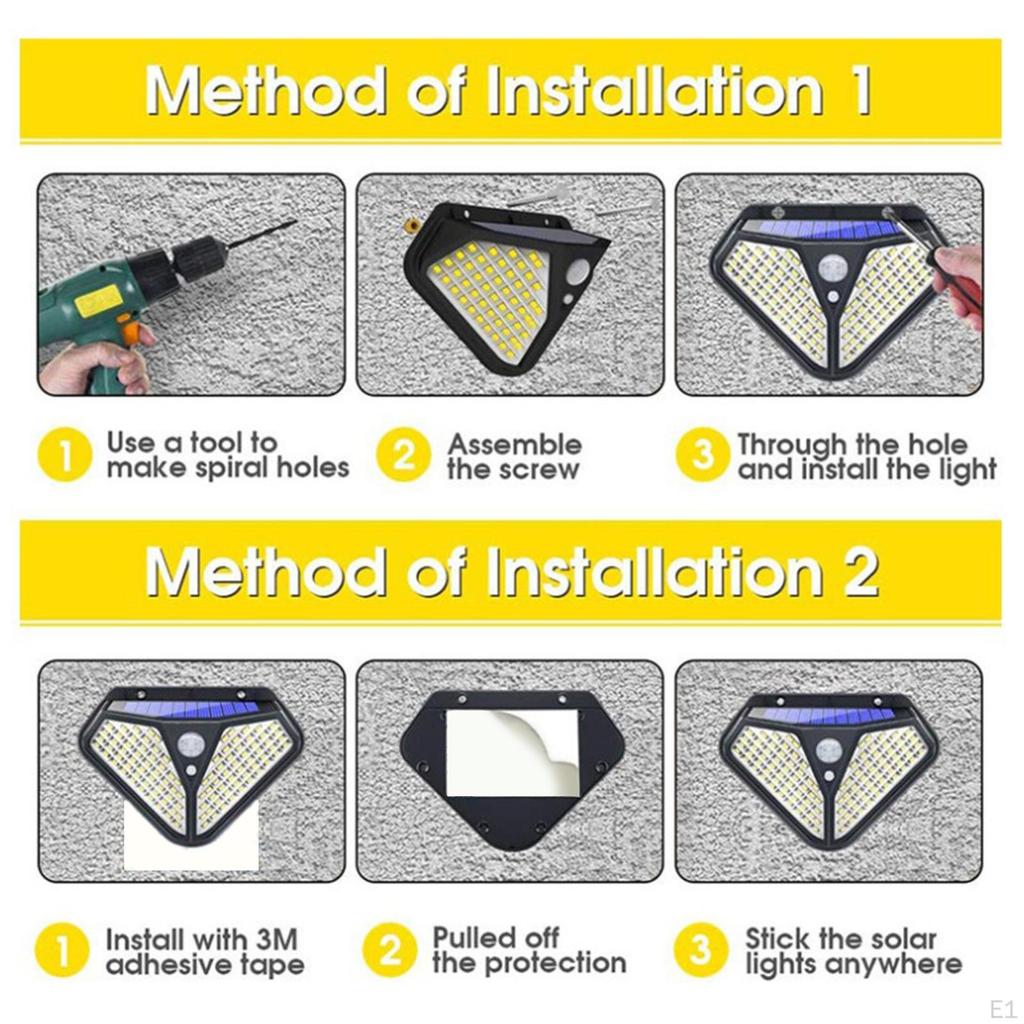 Method of Installation 1

1 Use a tool to make spiral holes

2 Assemble the screw

3 Through the hole and install the light

Method of Installation 2

1 Install with 3M adhesive tape

2 Pulled off the protection

3 Stick the solar lights anywhere

E1