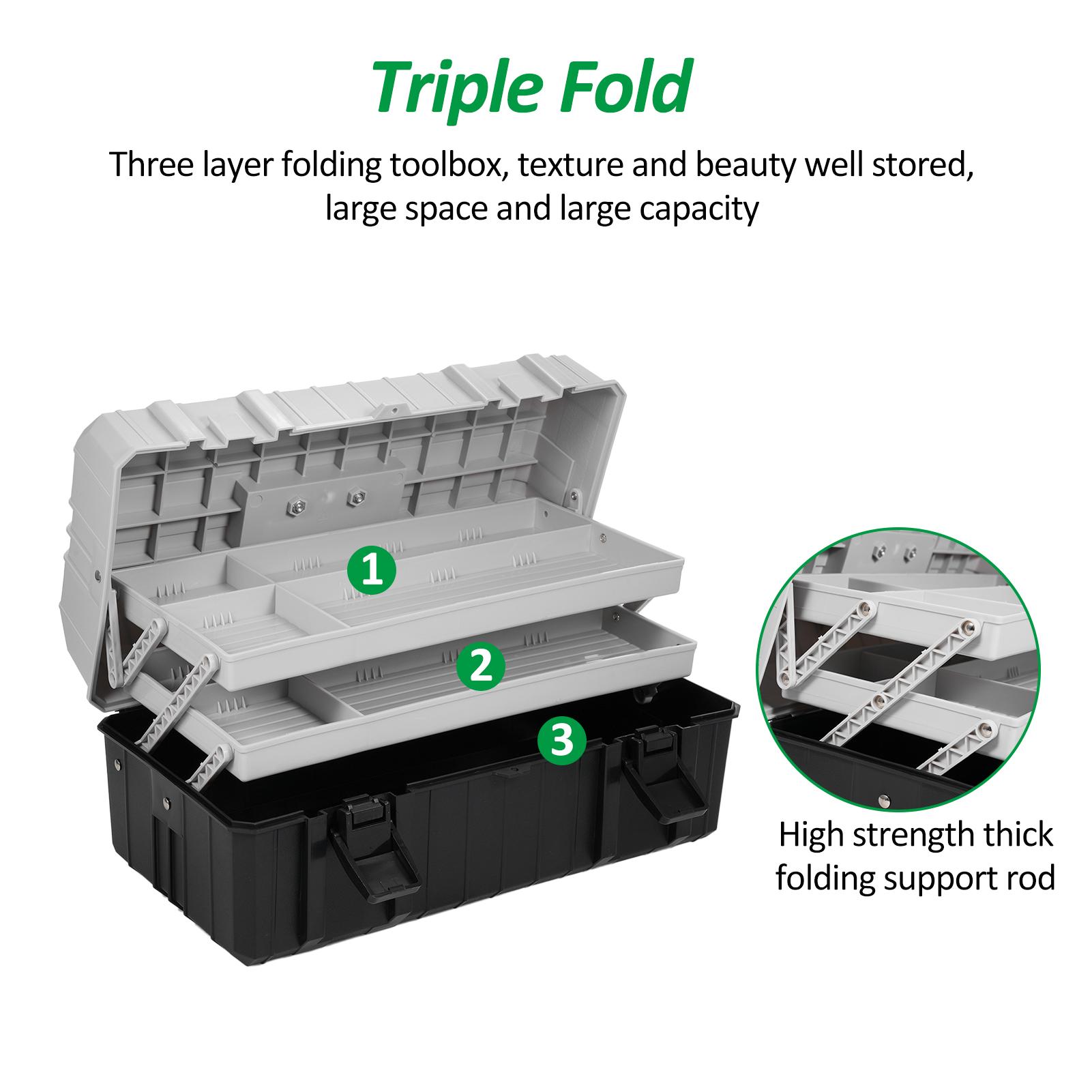 Triple Fold

Three layer folding toolbox, texture and beauty well stored, large space and large capacity

1

2

3

High strength thick folding support rod