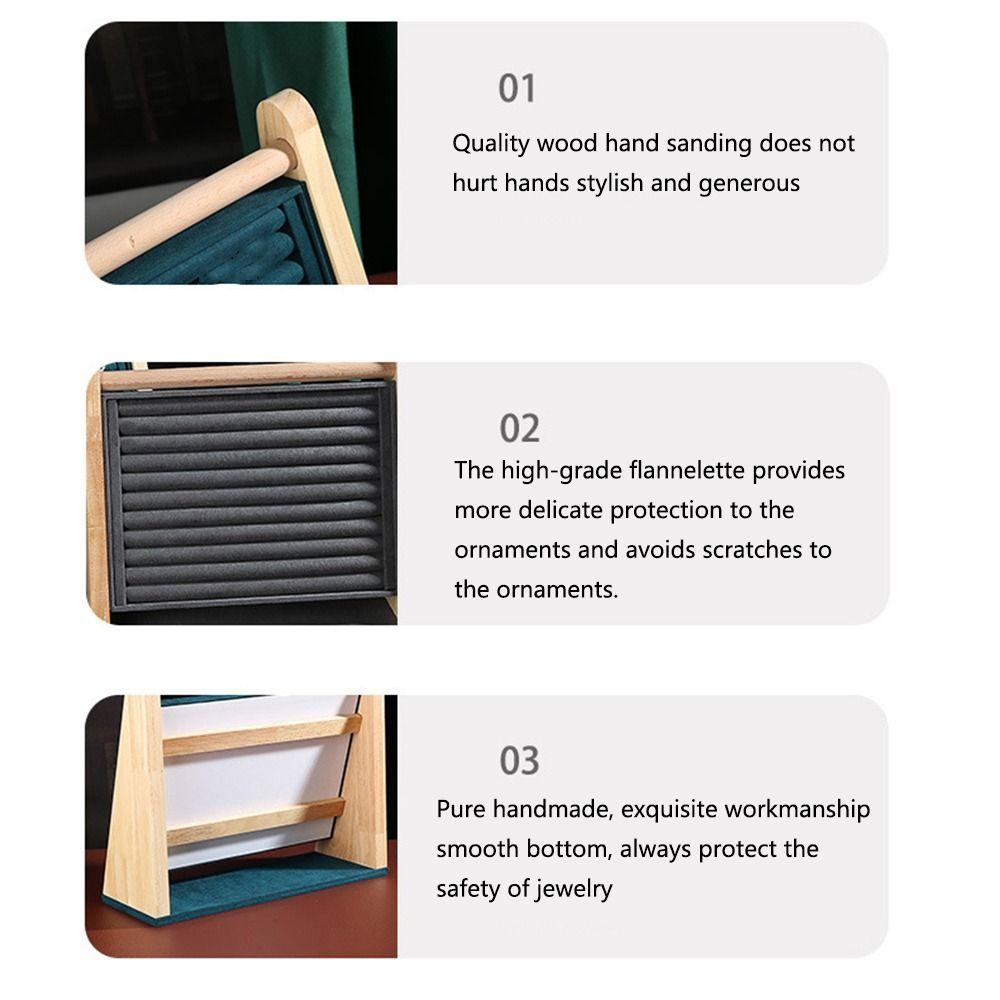 01

Quality wood hand sanding does not hurt hands stylish and generous

02

The high-grade flannelette provides more delicate protection to the ornaments and avoids scratches to the ornaments.

03

Pure handmade, exquisite workmanship smooth bottom, always protect the safety of jewelry