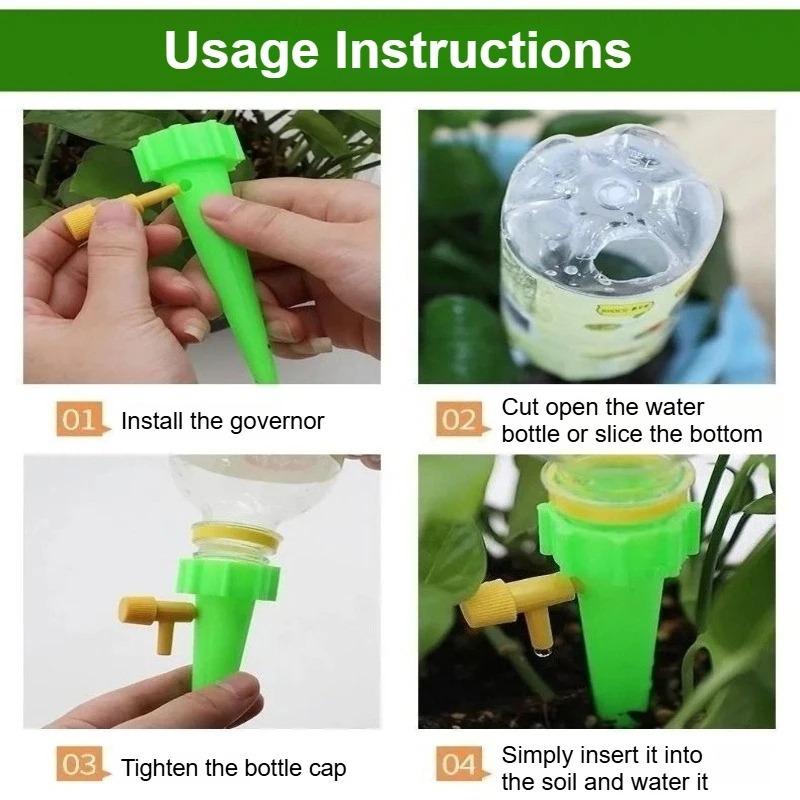 Usage Instructions

01 Install the governor

02 Cut open the water bottle or slice the bottom

03 Tighten the bottle cap

04 Simply insert it into the soil and water it