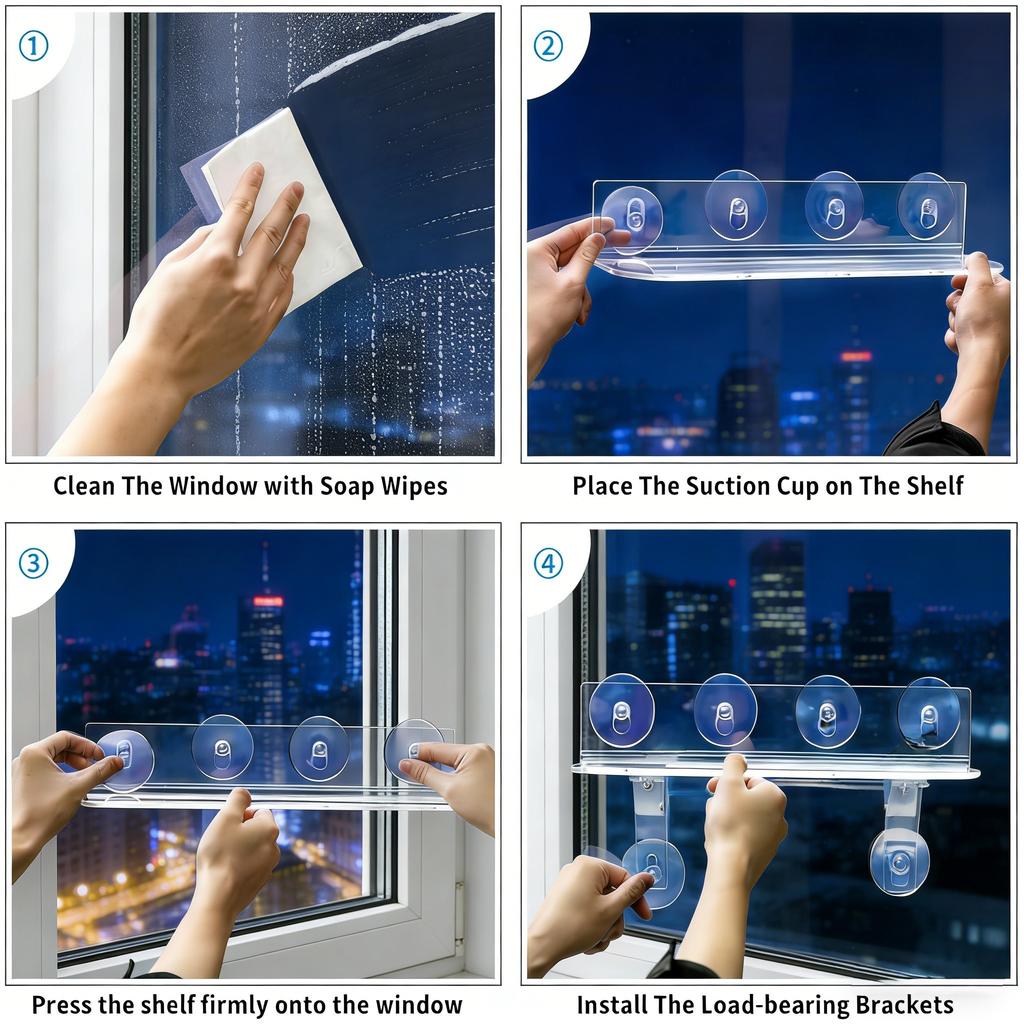 ①

Clean The Window with Soap Wipes

②

Place The Suction Cup on The Shelf

③

Press the shelf firmly onto the window

④

Install The Load-bearing Brackets