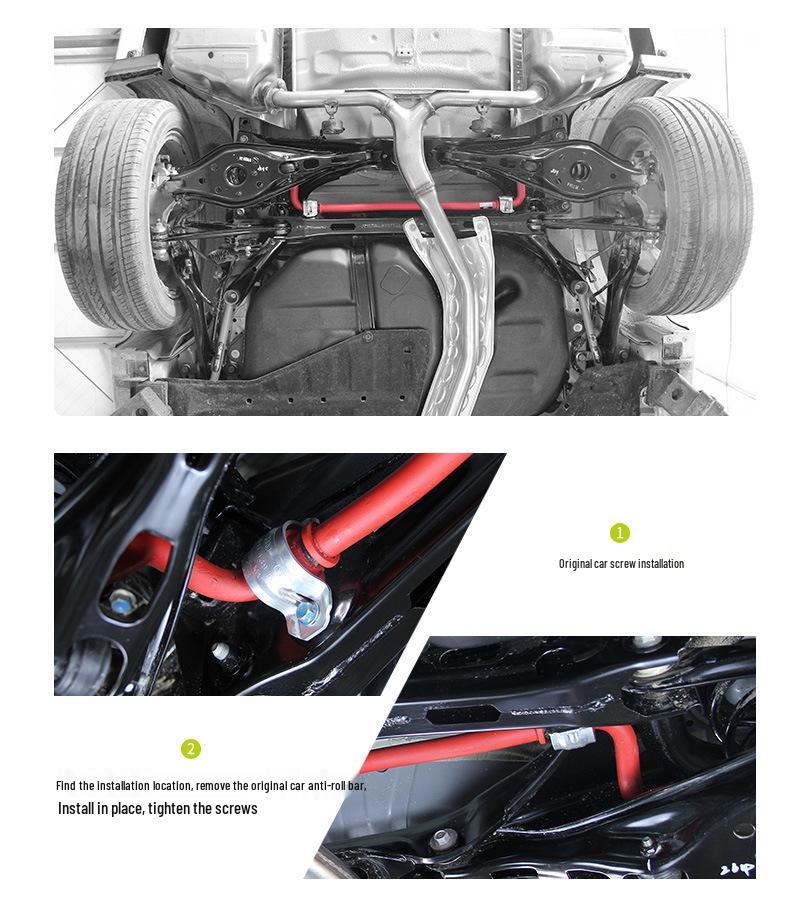 1

Original car screw installation

2

Find the installation location, remove the original car anti-roll bar,

Install in place, tighten the screws