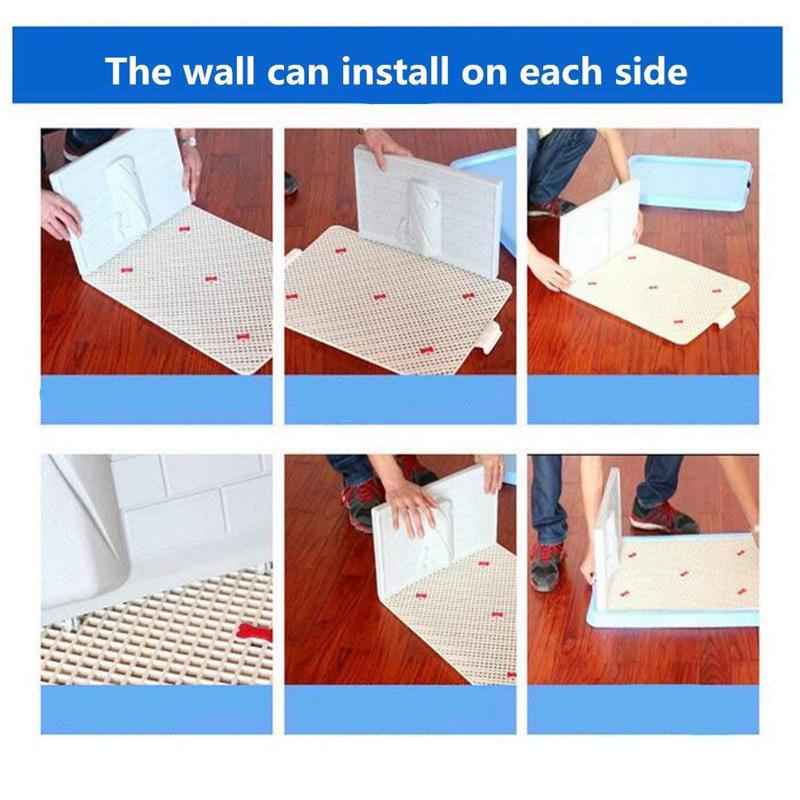 The wall can install on each side