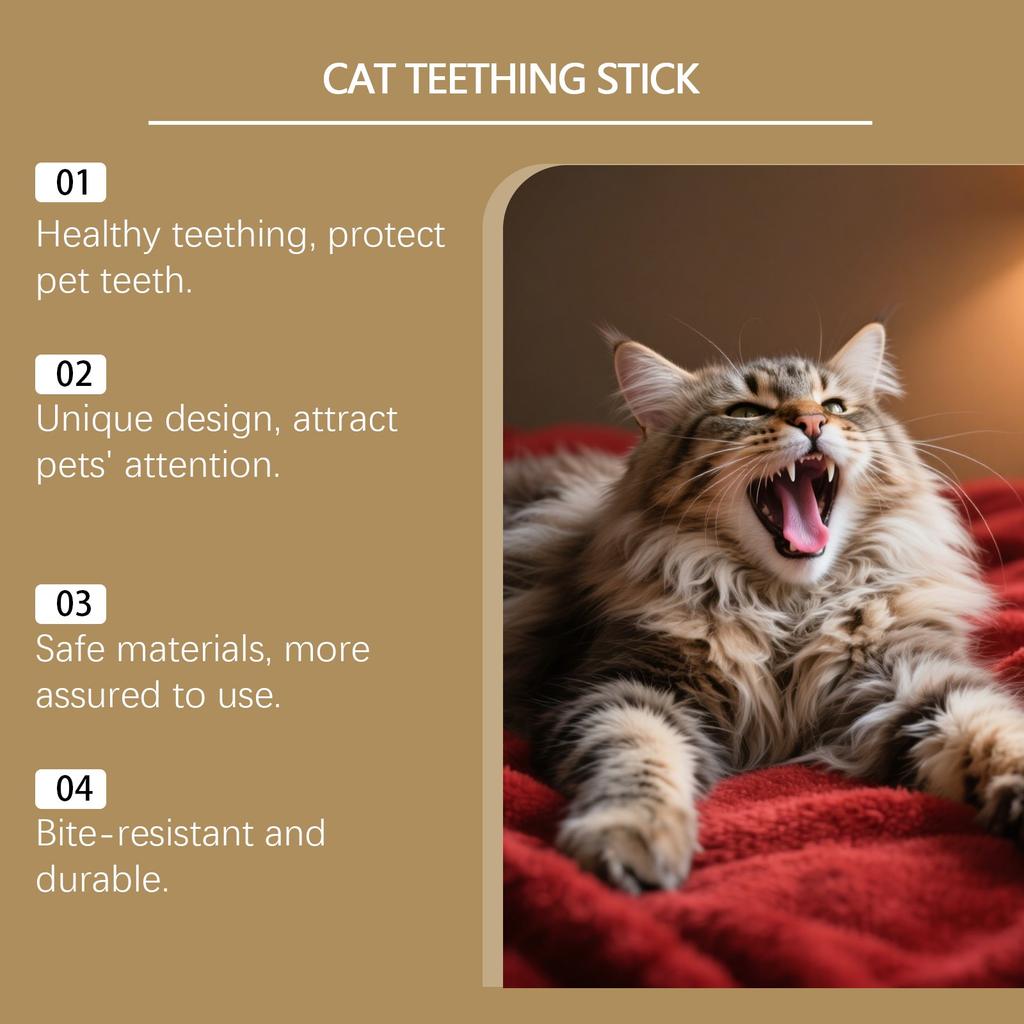 CAT TEETHING STICK

01
Healthy teething, protect pet teeth.

02
Unique design, attract pets' attention.

03
Safe materials, more assured to use.

04
Bite-resistant and durable.