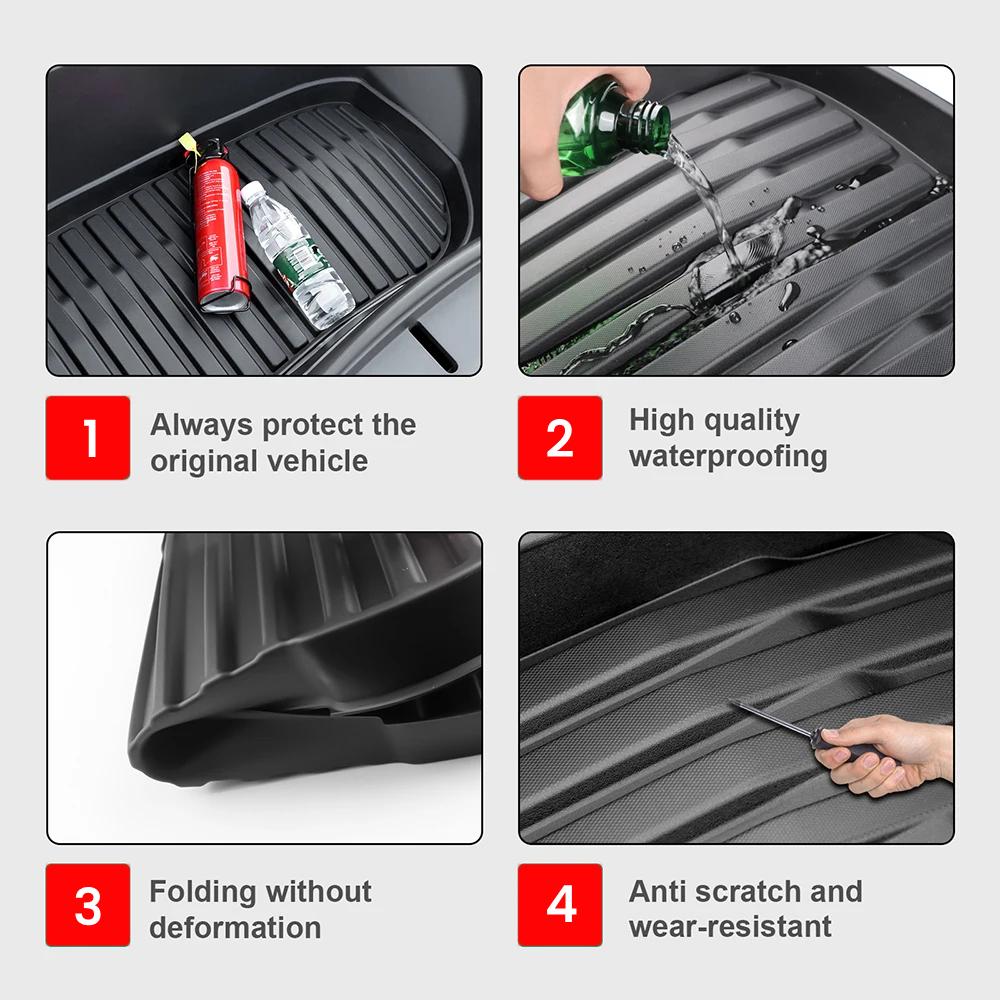 1 Always protect the original vehicle

2 High quality waterproofing

3 Folding without deformation

4 Anti scratch and wear-resistant