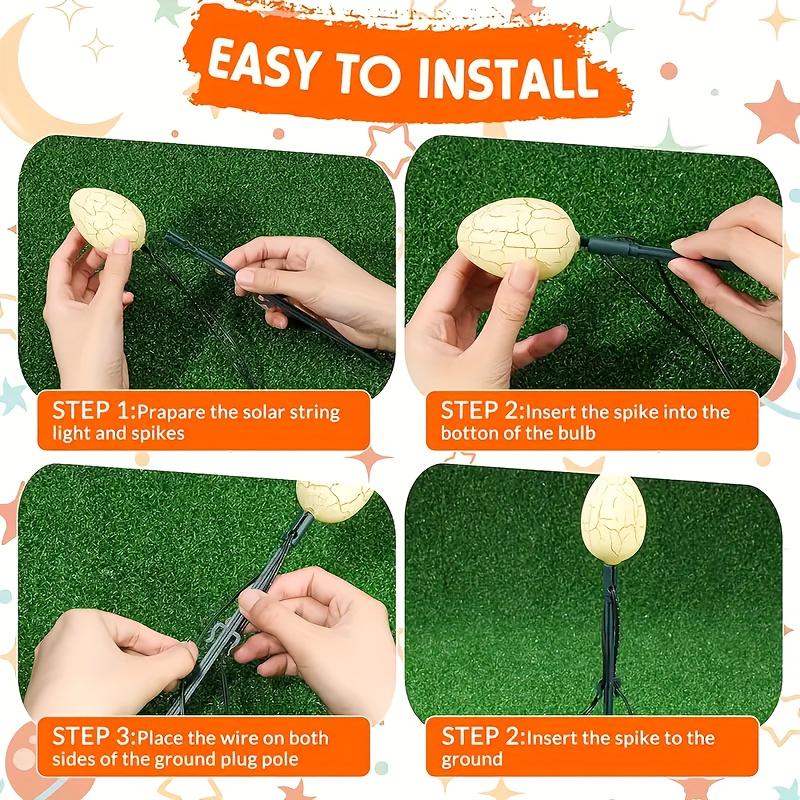 EASY TO INSTALL

STEP 1:Prapare the solar string light and spikes

STEP 2:Insert the spike into the botton of the bulb

STEP 3:Place the wire on both sides of the ground plug pole

STEP 2:Insert the spike to the ground