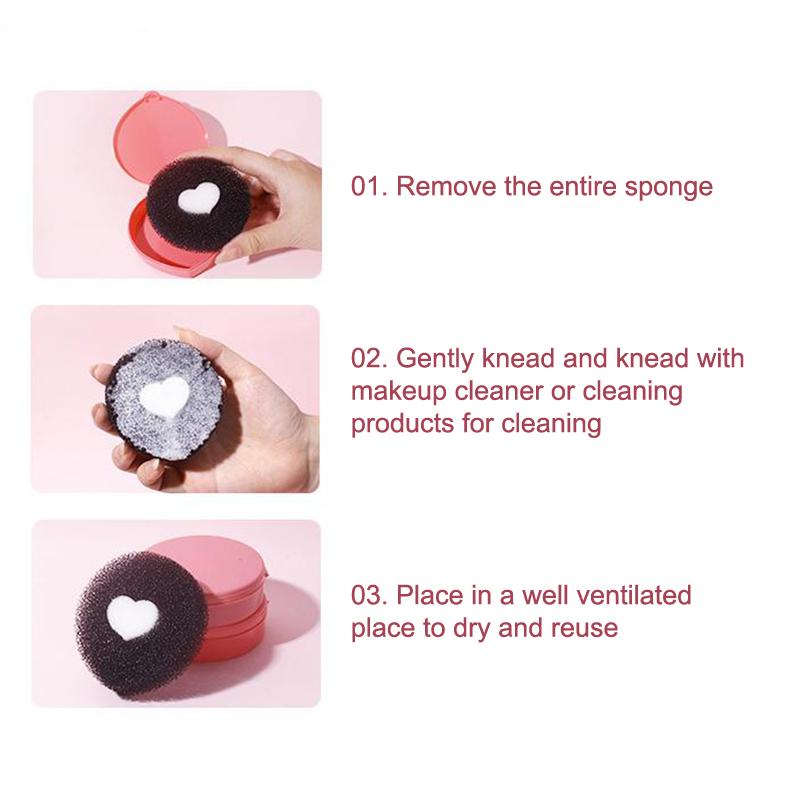 01. Remove the entire sponge

02. Gently knead and knead with makeup cleaner or cleaning products for cleaning

03. Place in a well ventilated place to dry and reuse