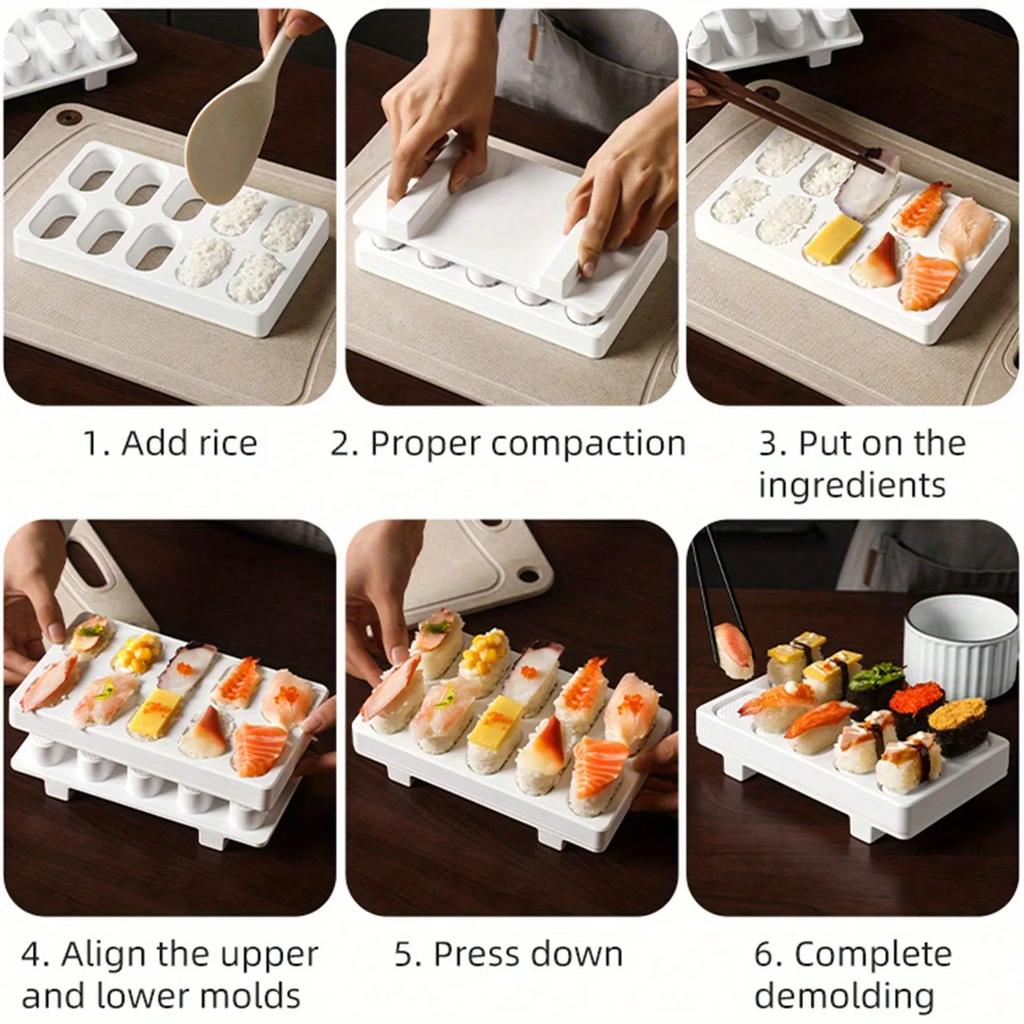 1. Add rice

2. Proper compaction

3. Put on the ingredients

4. Align the upper and lower molds

5. Press down

6. Complete demolding