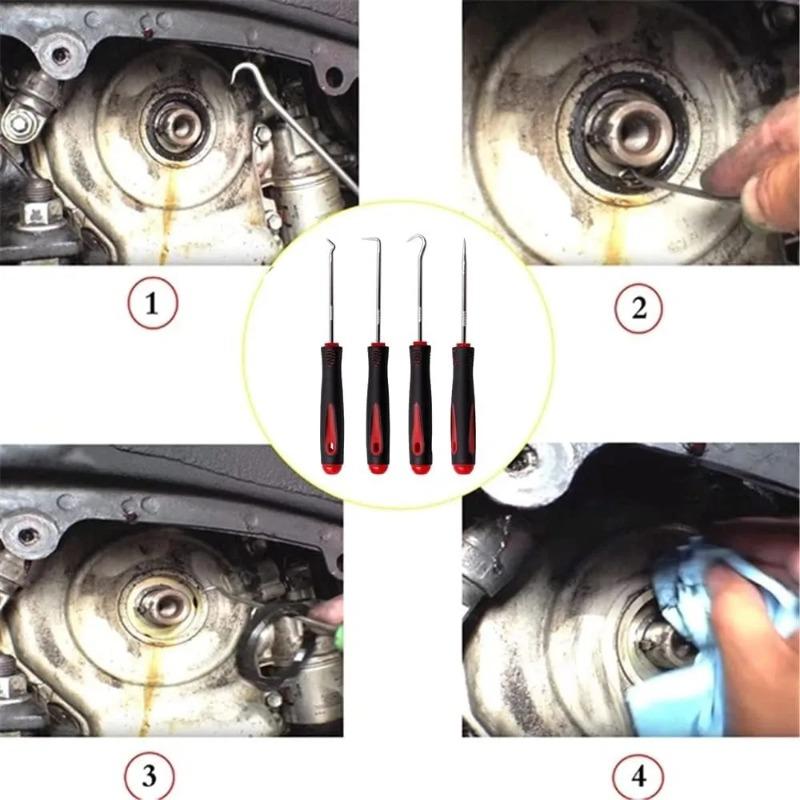 1

2

3

4