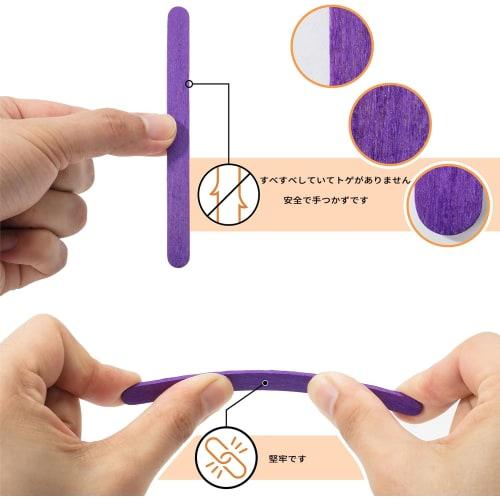 すべすべしていてトゲがありません
安全で手つかずです

堅牢です