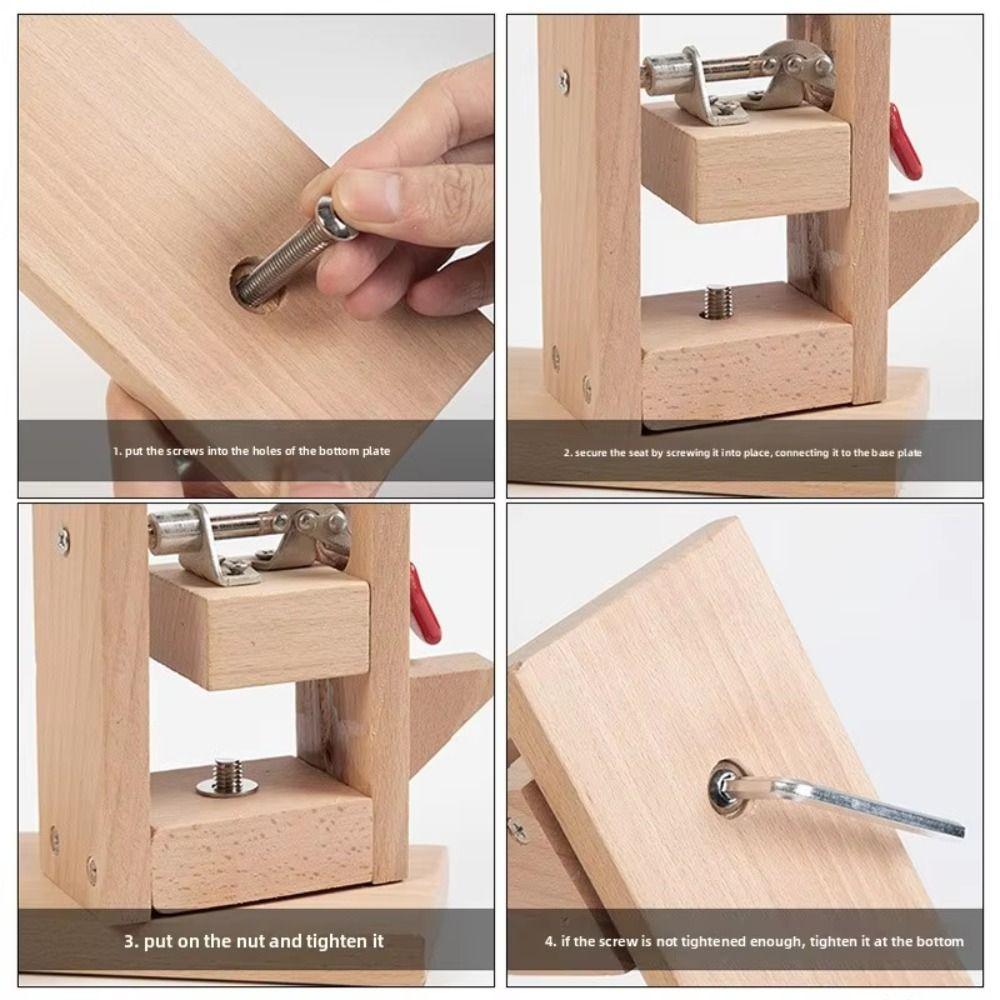 1. put the screws into the holes of the bottom plate

2. secure the seat by screwing it into place, connecting it to the base plate

3. put on the nut and tighten it

4. if the screw is not tightened enough, tighten it at the bottom