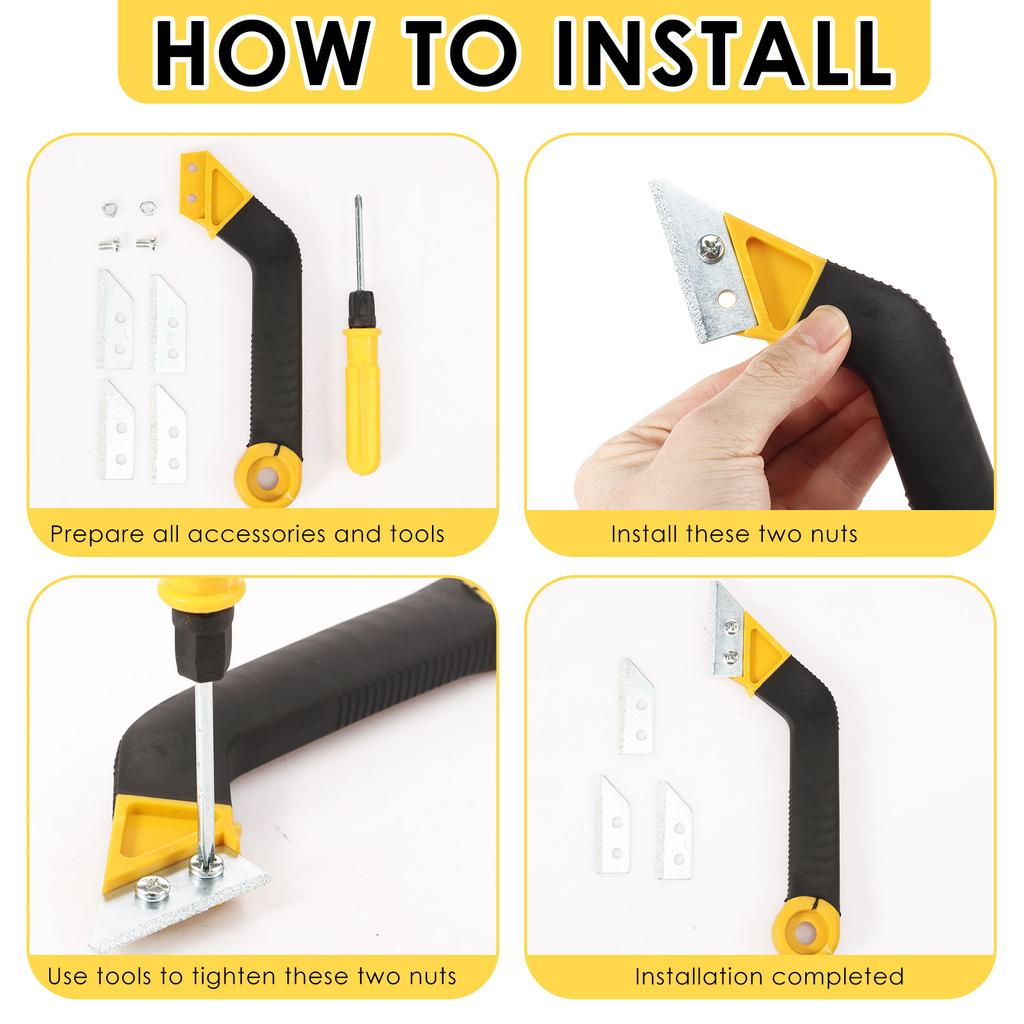 HOW TO INSTALL

Prepare all accessories and tools

Install these two nuts

Use tools to tighten these two nuts

Installation completed