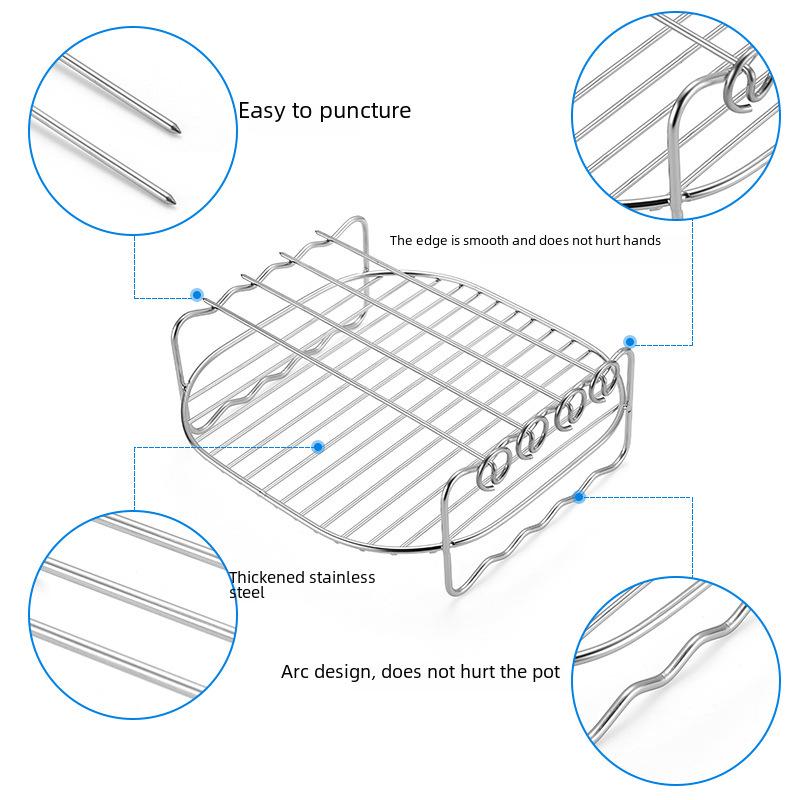 Easy to puncture

The edge is smooth and does not hurt hands

Thickened stainless steel

Arc design, does not hurt the pot