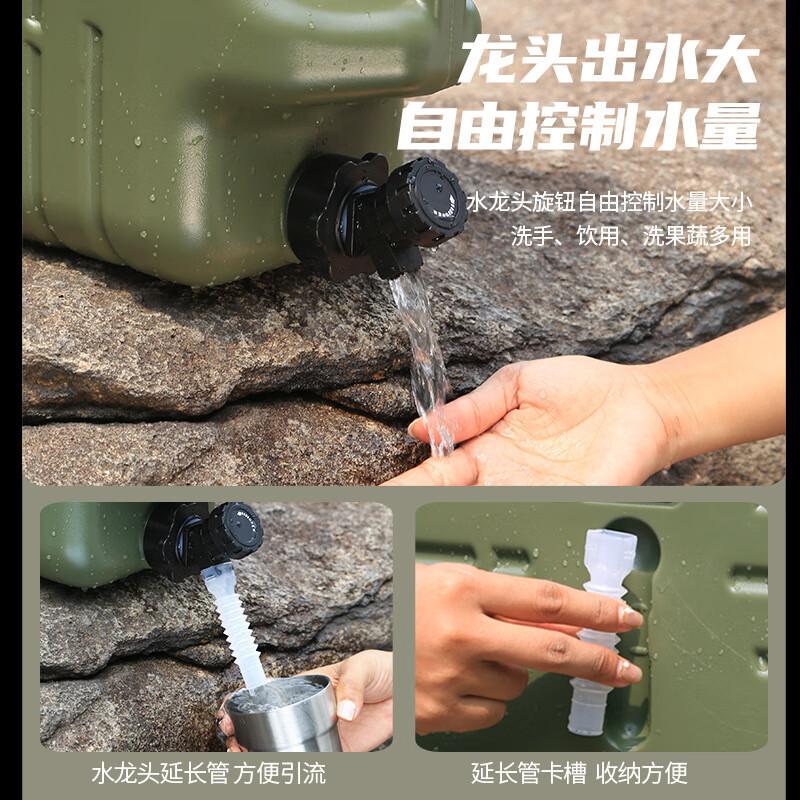 龙头出水大
自由控制水量

水龙头旋钮自由控制水量大小
洗手、饮用、洗果蔬多用

水龙头延长管 方便引流

延长管卡槽 收纳方便