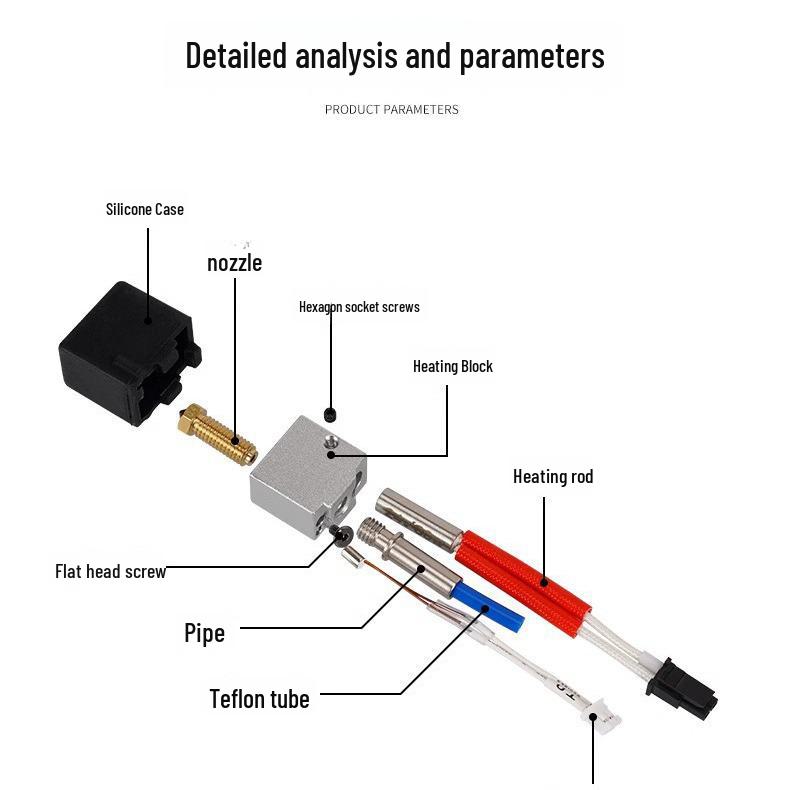 Detailed analysis and parameters

PRODUCT PARAMETERS

Silicone Case

nozzle

Hexagon socket screws

Heating Block

Heating rod

Flat head screw

Pipe

Teflon tube