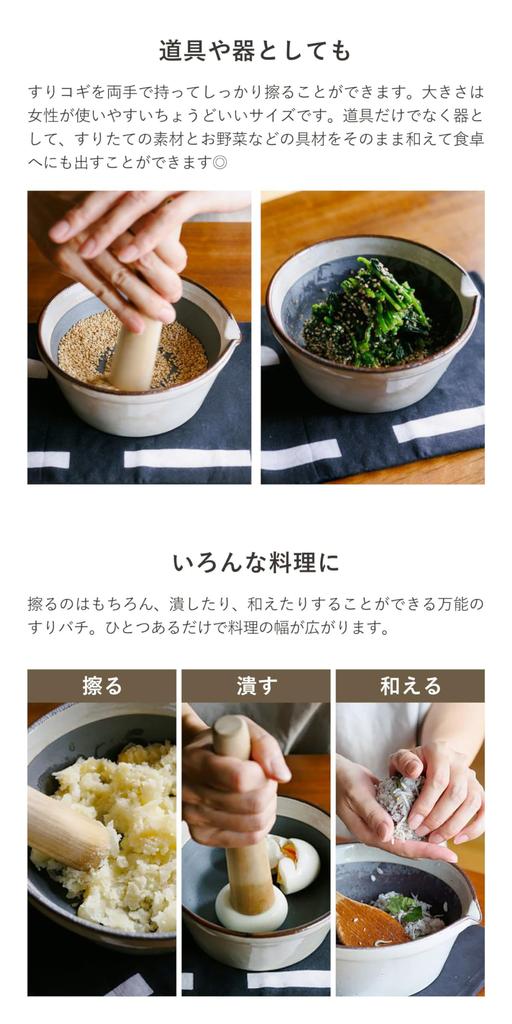 道具や器としても

すりコギを両手で持ってしっかり擦ることができます。大きさは女性が使いやすいちょうどいいサイズです。道具だけでなく器として、すりたての素材とお野菜などの具材をそのまま和えて食卓へにも出すことができます◎

いろんな料理に

擦るのはもちろん、潰したり、和えたりすることができる万能のすりバチ。ひとつあるだけで料理の幅が広がります。

擦る

潰す

和える