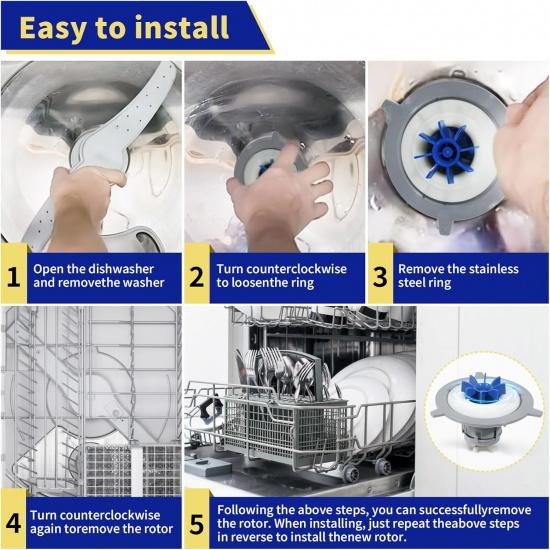 Easy to install

1 Open the dishwasher and removethe washer

2 Turn counterclockwise to loosenthe ring

3 Remove the stainless steel ring

4 Turn counterclockwise again toremove the rotor

5 Following the above steps, you can successfullyremove the rotor. When installing, just repeat theabove steps in reverse to install thenew rotor.