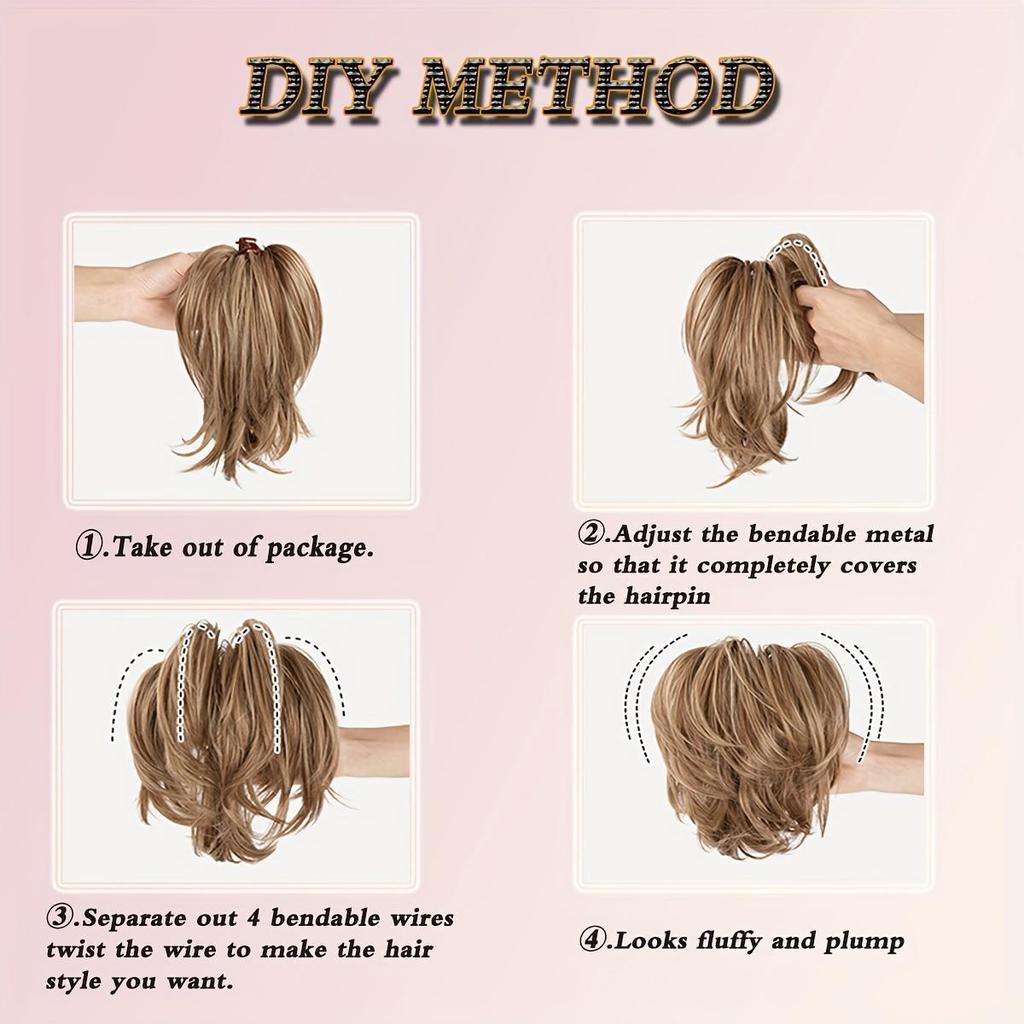 DIY METHOD

①.Take out of package.

②.Adjust the bendable metal so that it completely covers the hairpin

③.Separate out 4 bendable wires twist the wire to make the hair style you want.

④.Looks fluffy and plump