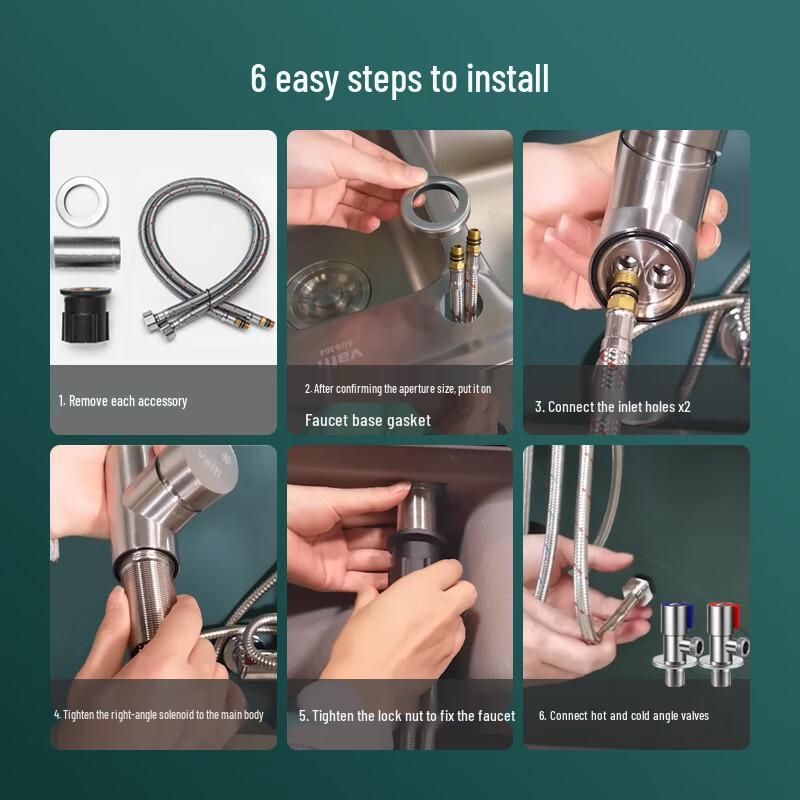 6 easy steps to install

1. Remove each accessory

2. After confirming the aperture size, put it on

Faucet base gasket

3. Connect the inlet holes x2

4. Tighten the right-angle solenoid to the main body

5. Tighten the lock nut to fix the faucet

6. Connect hot and cold angle valves