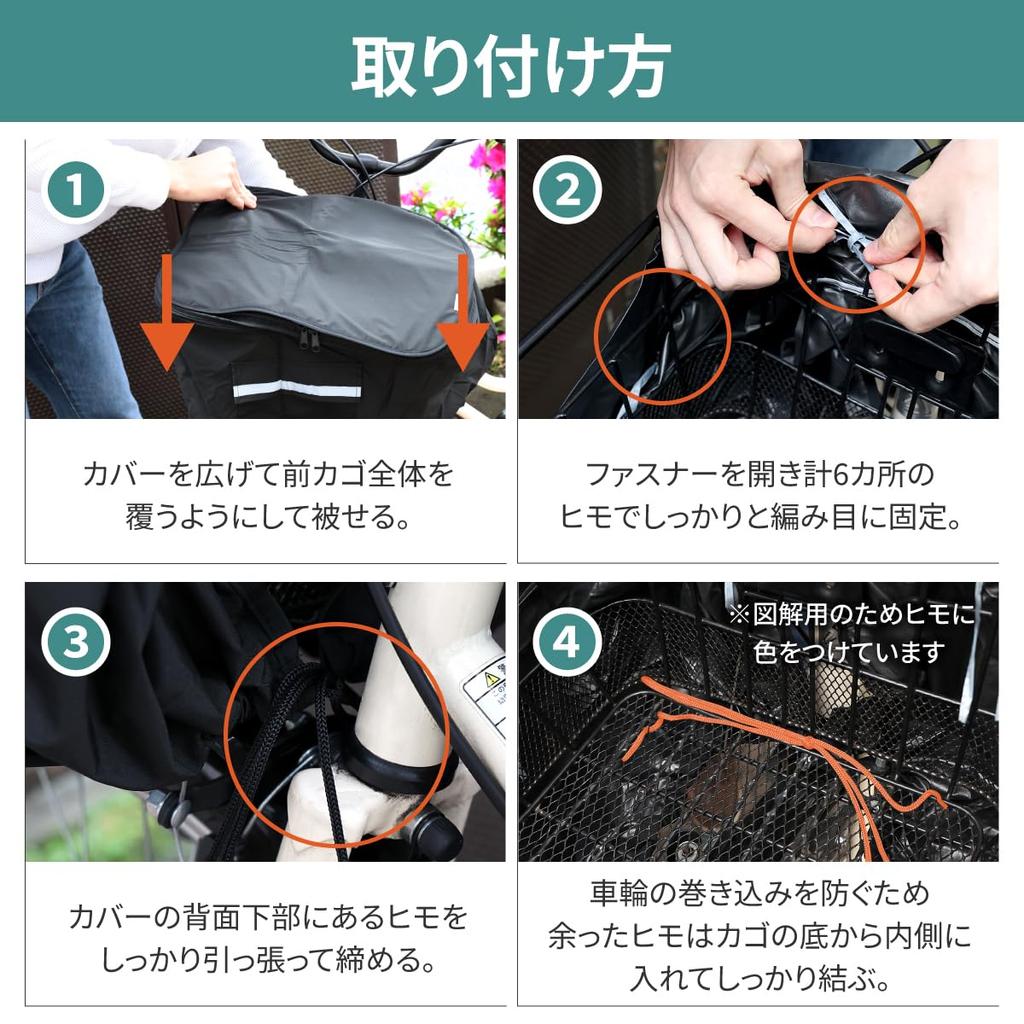 取り付け方

1

カバーを広げて前カゴ全体を覆うようにして被せる。

2

ファスナーを開き計6カ所のヒモでしっかりと編み目に固定。

3

カバーの背面下部にあるヒモをしっかり引っ張って締める。

4

※図解用のためヒモに色をつけています

車輪の巻き込みを防ぐため余ったヒモはカゴの底から内側に入れてしっかり結ぶ。