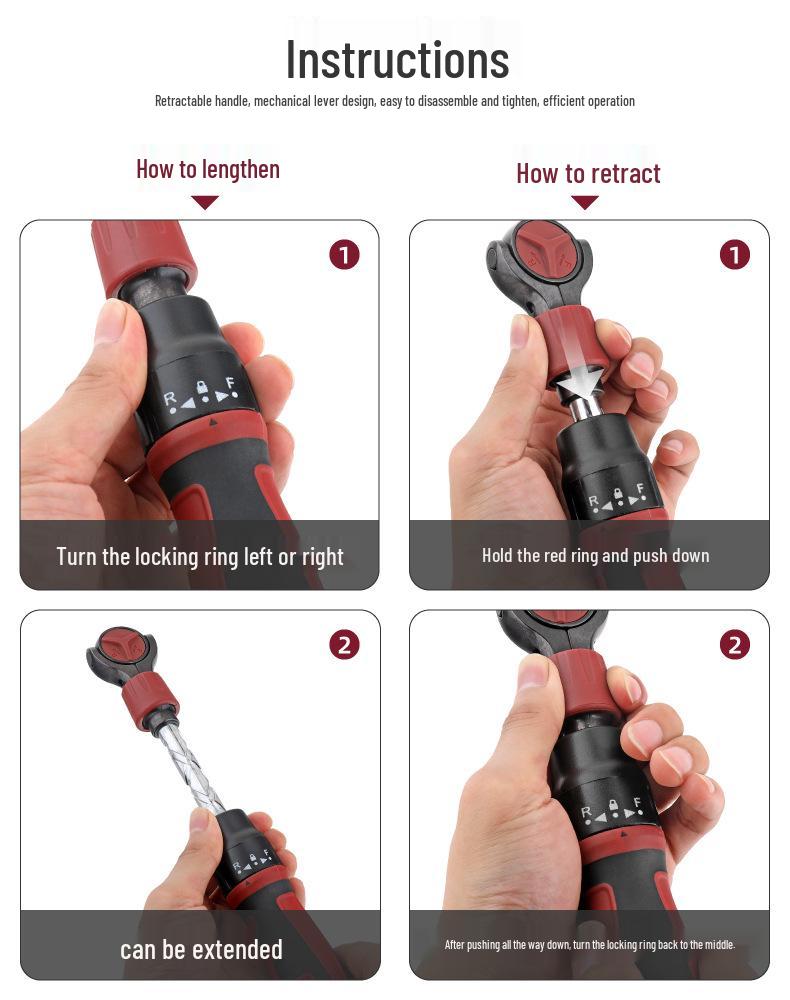 Instructions

Retractable handle, mechanical lever design, easy to disassemble and tighten, efficient operation

How to lengthen

1

R F

Turn the locking ring left or right

2

R F

can be extended

How to retract

1

R F

Hold the red ring and push down

2

R F

After pushing all the way down, turn the locking ring back to the middle.