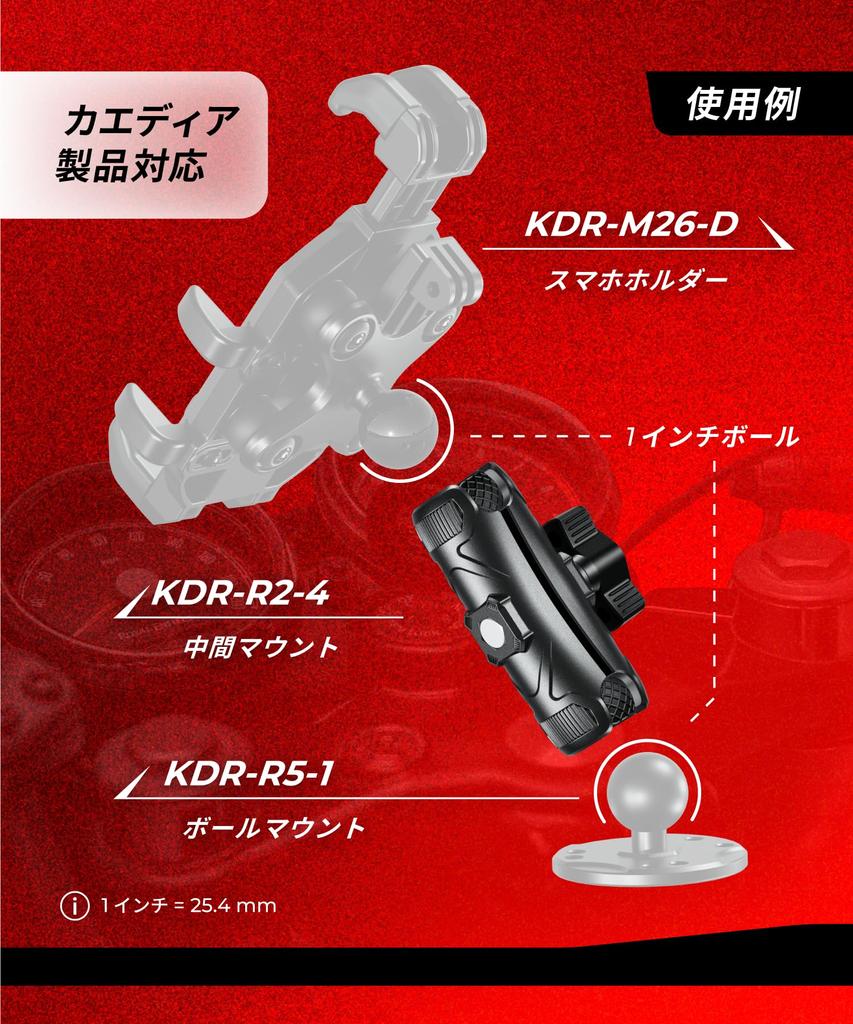 カエディア
製品対応

使用例

KDR-M26-D
スマホホルダー

1インチボール

KDR-R2-4
中間マウント

KDR-R5-1
ボールマウント

1インチ = 25.4 mm