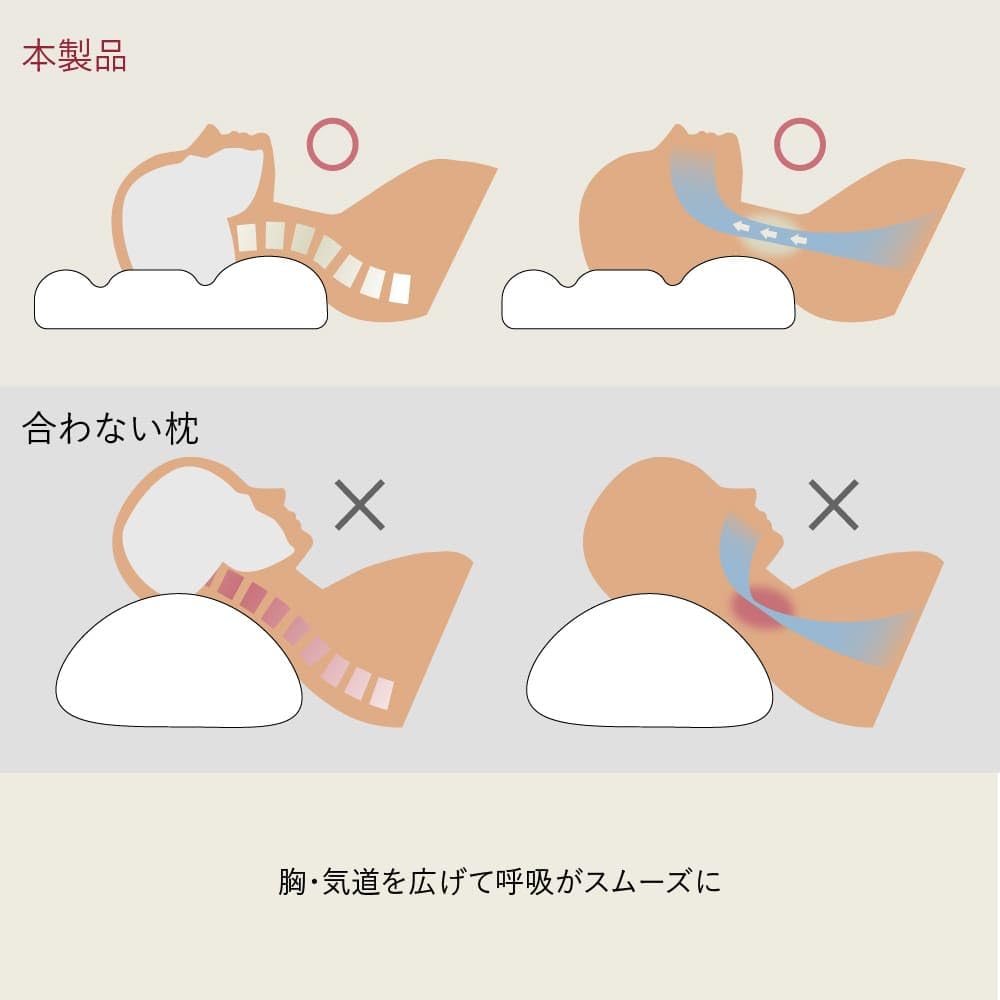 本製品

合わない枕

胸・気道を広げて呼吸がスムーズに