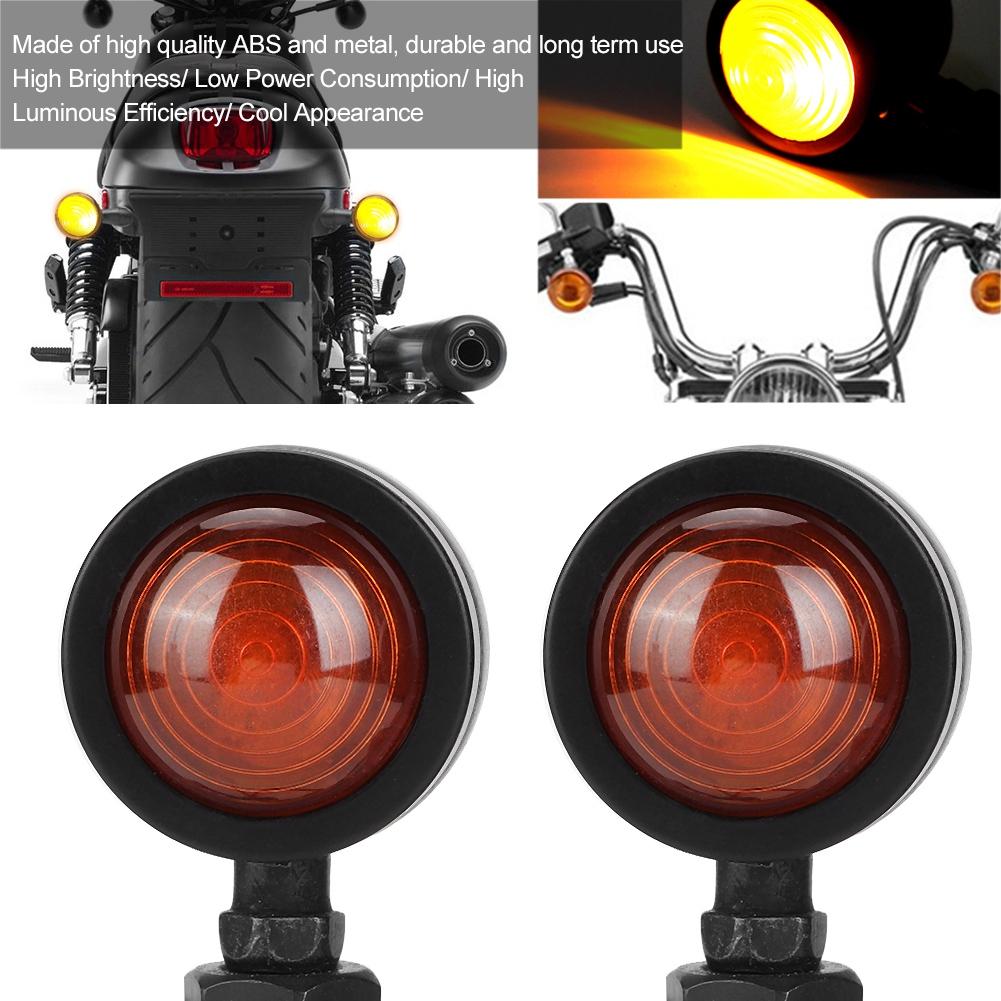 Made of high quality ABS and metal, durable and long term use
High Brightness/ Low Power Consumption/ High Luminous Efficiency/ Cool Appearance