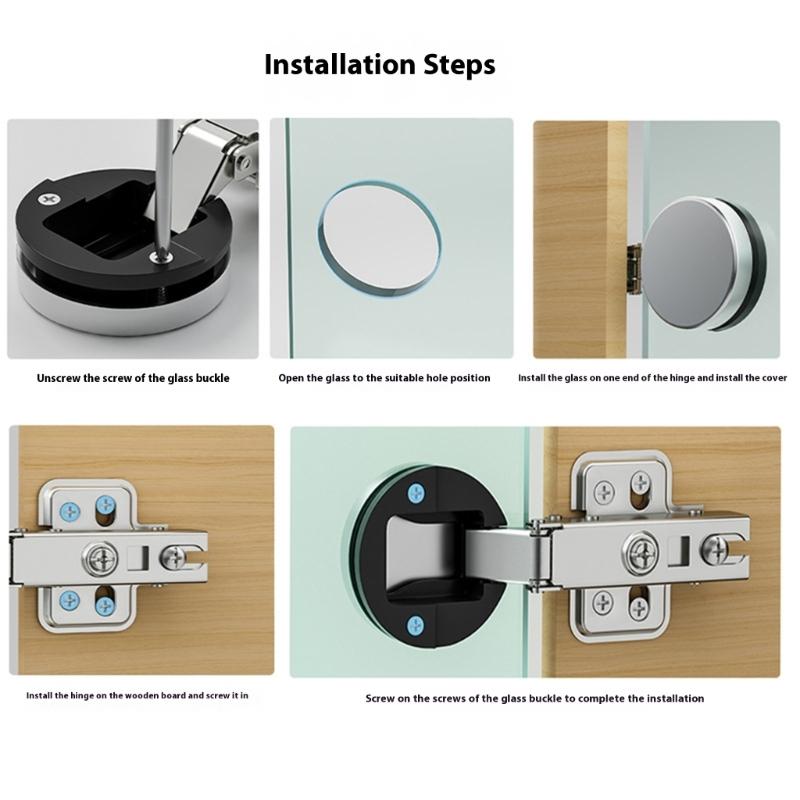 Installation Steps

Unscrew the screw of the glass buckle

Open the glass to the suitable hole position

Install the glass on one end of the hinge and install the cover

Install the hinge on the wooden board and screw it in

Screw on the screws of the glass buckle to complete the installation