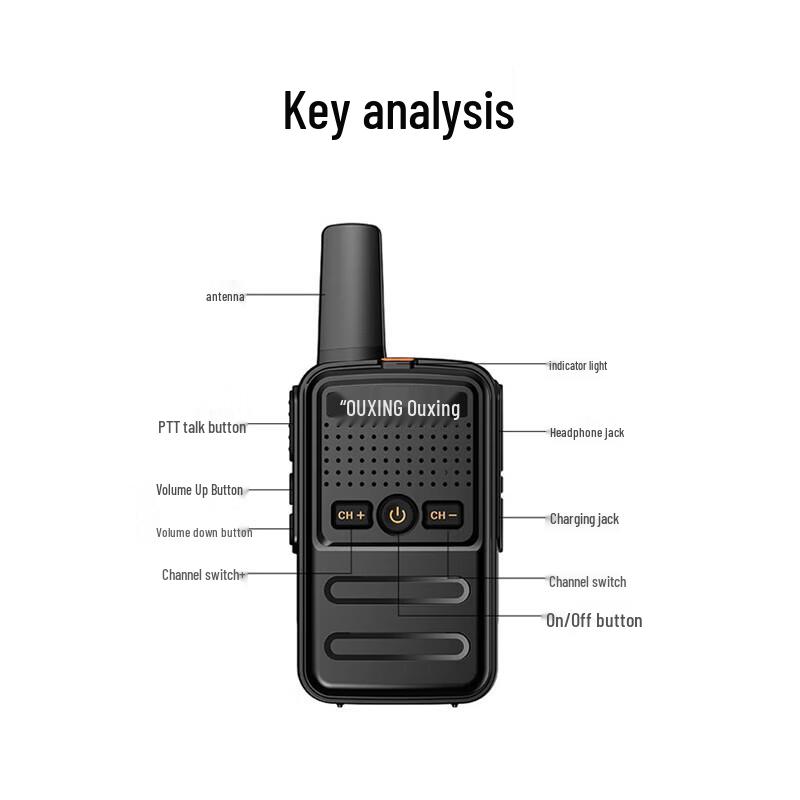 Key analysis

antenna

indicator light

"OUXING Ouxing

PTT talk button

Headphone jack

Volume Up Button

CH +

CH −

Charging jack

Volume down button

Channel switch+

Channel switch

On/Off button