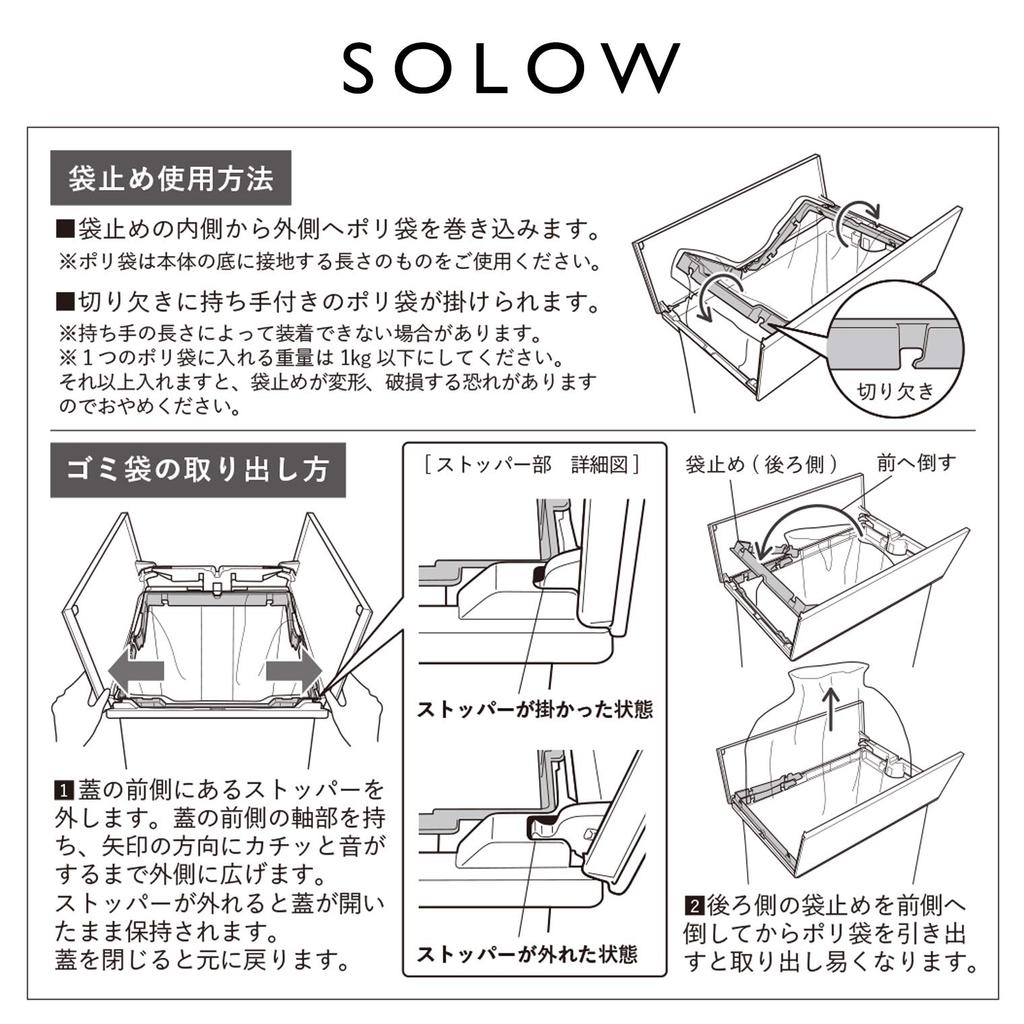 SOLOW

袋止め使用方法

■袋止めの内側から外側へポリ袋を巻き込みます。
※ポリ袋は本体の底に接地する長さのものをご使用ください。

■切り欠きに持ち手付きのポリ袋が掛けられます。
※持ち手の長さによって装着できない場合があります。
※１つのポリ袋に入れる重量は 1kg 以下にしてください。
それ以上入れますと、袋止めが変形、破損する恐れがありますのでおやめください。

切り欠き

ゴミ袋の取り出し方

1 蓋の前側にあるストッパーを外します。蓋の前側の軸部を持ち、矢印の方向にカチッと音がするまで外側に広げます。
ストッパーが外れると蓋が開いたまま保持されます。
蓋を閉じると元に戻ります。

［ストッパー部　詳細図］

ストッパーが掛かった状態

ストッパーが外れた状態

袋止め（後ろ側）

前へ倒す

2 後ろ側の袋止めを前側へ倒してからポリ袋を引き出すと取り出し易くなります。