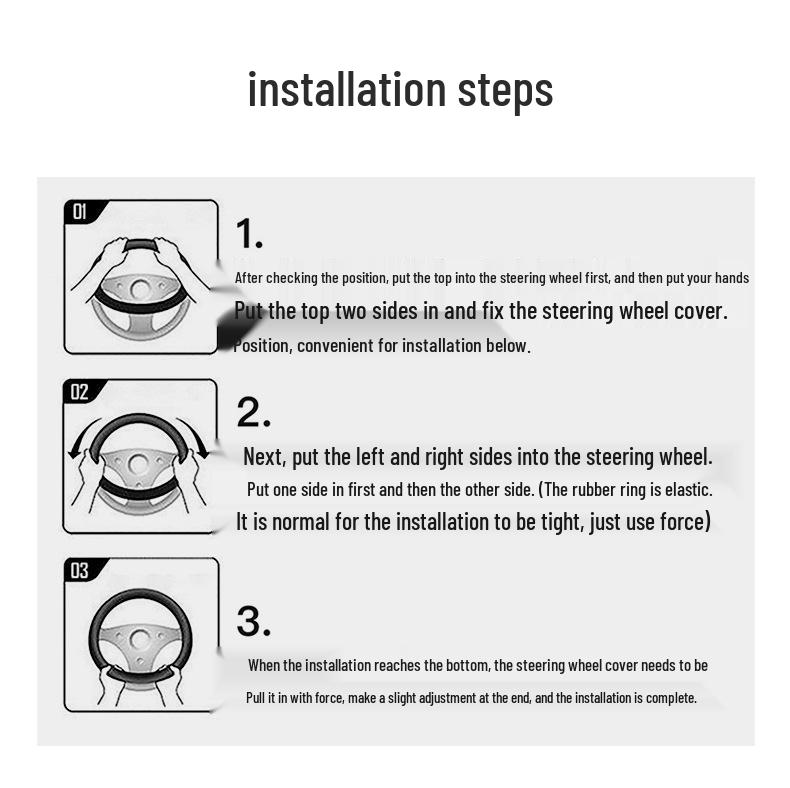 installation steps

01

1.

After checking the position, put the top into the steering wheel first, and then put your hands

Put the top two sides in and fix the steering wheel cover.

Position, convenient for installation below.

02

2.

Next, put the left and right sides into the steering wheel.

Put one side in first and then the other side. (The rubber ring is elastic.

It is normal for the installation to be tight, just use force)

03

3.

When the installation reaches the bottom, the steering wheel cover needs to be

Pull it in with force, make a slight adjustment at the end, and the installation is complete.