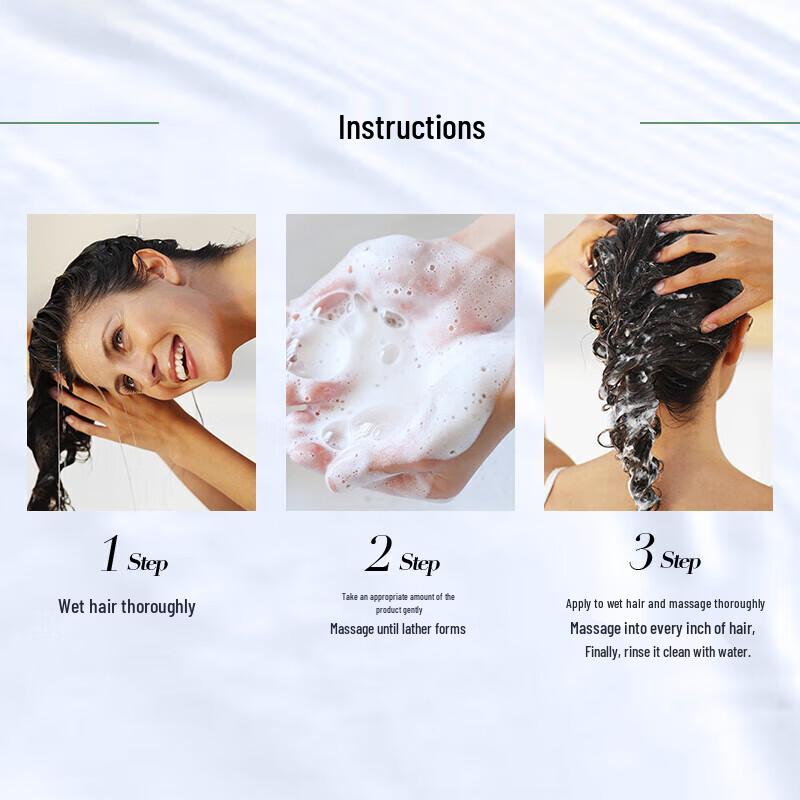 Instructions

1 Step

Wet hair thoroughly

2 Step

Take an appropriate amount of the product gently

Massage until lather forms

3 Step

Apply to wet hair and massage thoroughly

Massage into every inch of hair,

Finally, rinse it clean with water.