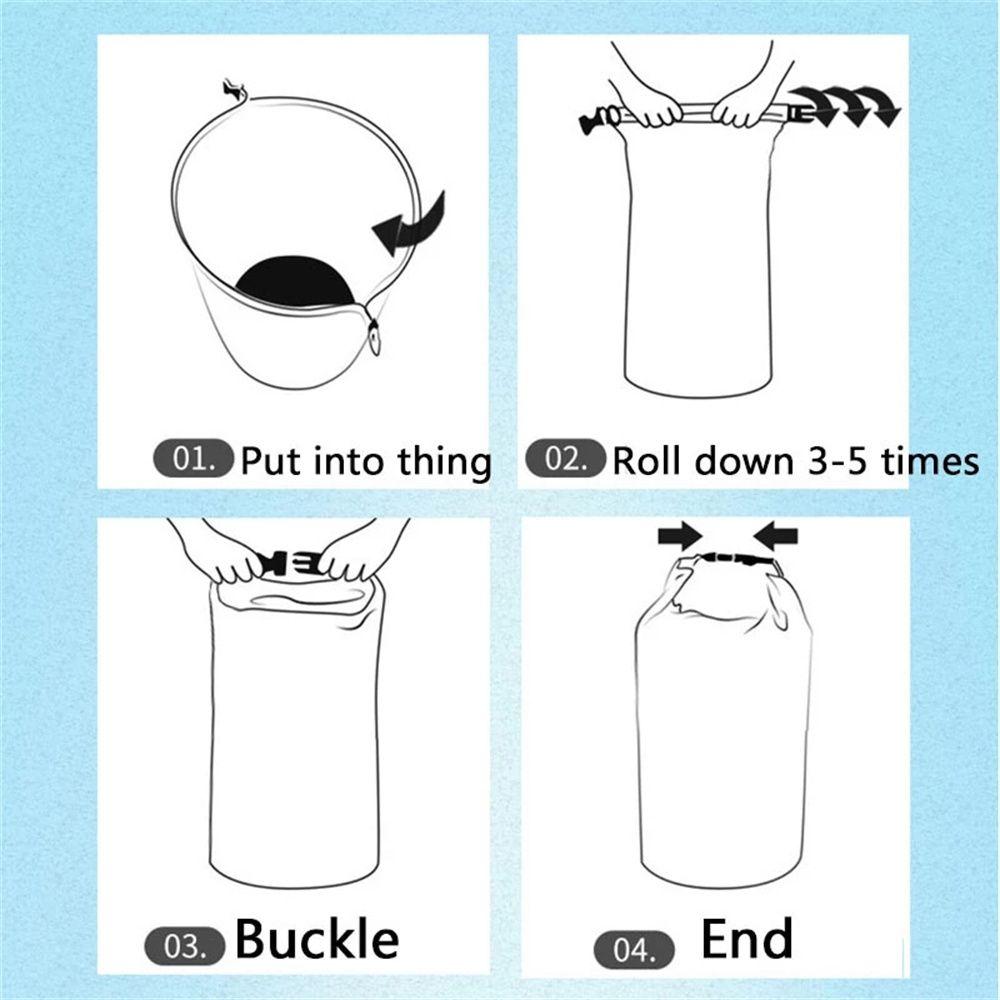 01. Put into thing

02. Roll down 3-5 times

03. Buckle

04. End