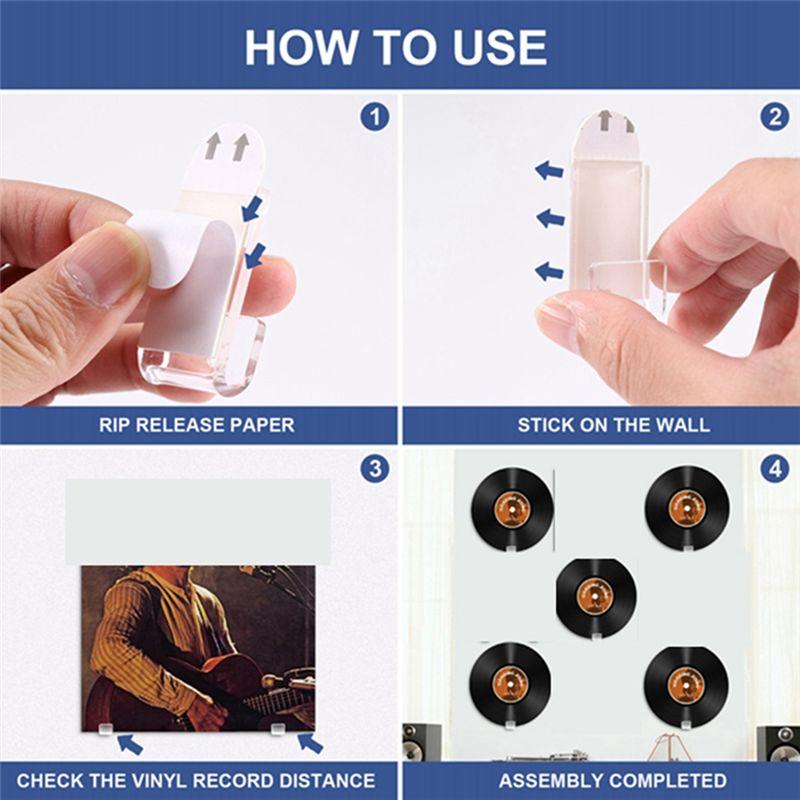 HOW TO USE

1

RIP RELEASE PAPER

2

STICK ON THE WALL

3

CHECK THE VINYL RECORD DISTANCE

4

ASSEMBLY COMPLETED