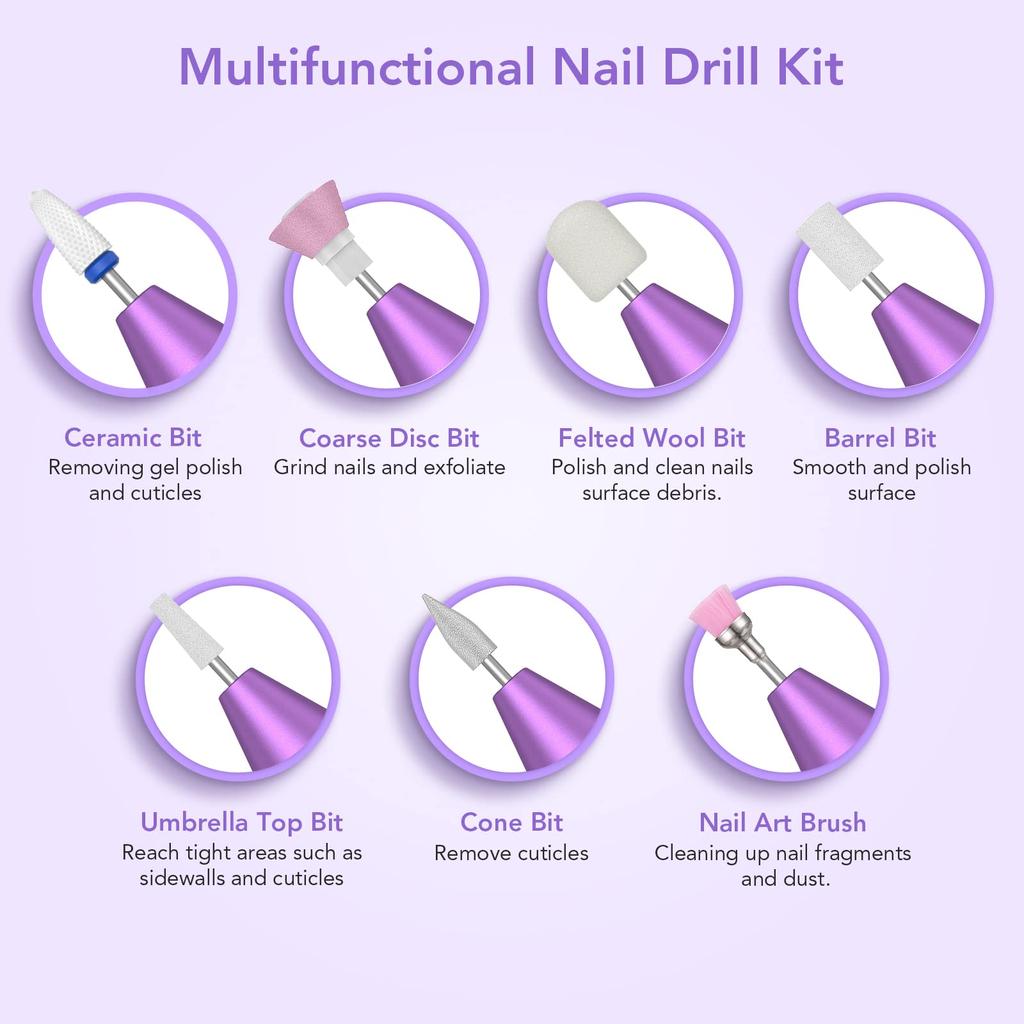 Multifunctional Nail Drill Kit

Ceramic Bit
Removing gel polish and cuticles

Coarse Disc Bit
Grind nails and exfoliate

Felted Wool Bit
Polish and clean nails surface debris.

Barrel Bit
Smooth and polish surface

Umbrella Top Bit
Reach tight areas such as sidewalls and cuticles

Cone Bit
Remove cuticles

Nail Art Brush
Cleaning up nail fragments and dust.