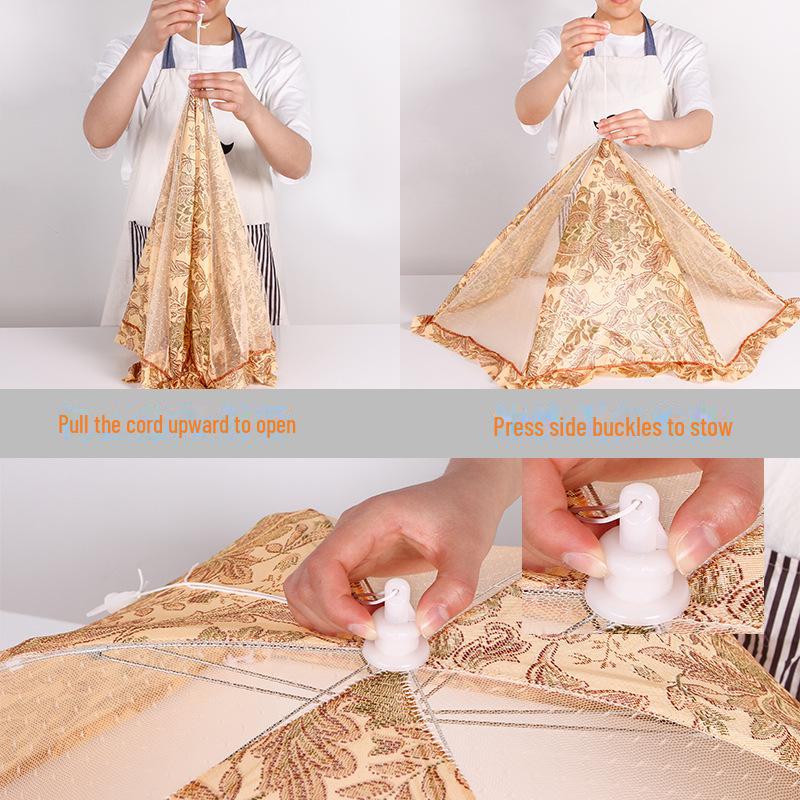 Pull the cord upward to open

Press side buckles to stow