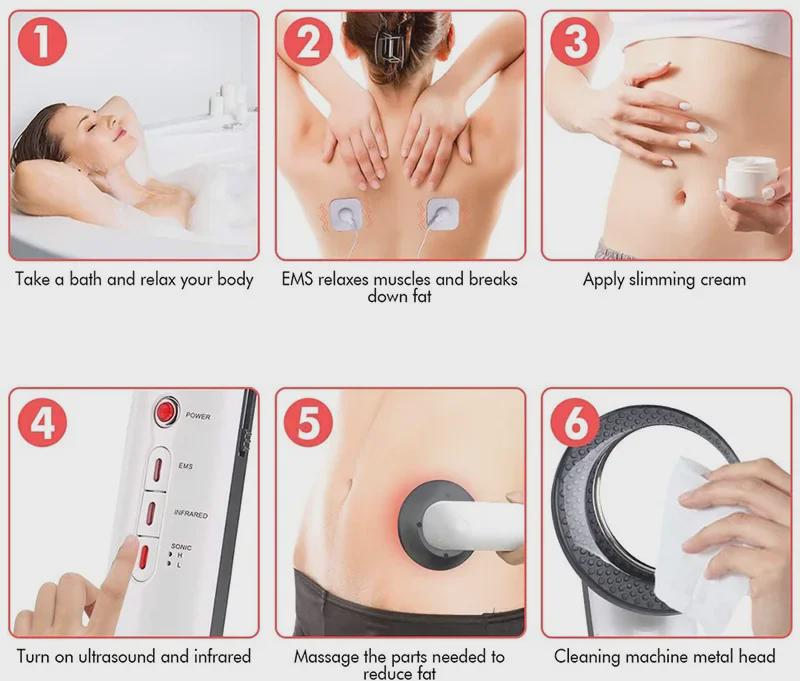 1

Take a bath and relax your body

2

EMS relaxes muscles and breaks down fat

3

Apply slimming cream

4

POWER

EMS

INFRARED

SONIC
H
L

Turn on ultrasound and infrared

5

Massage the parts needed to reduce fat

6

Cleaning machine metal head